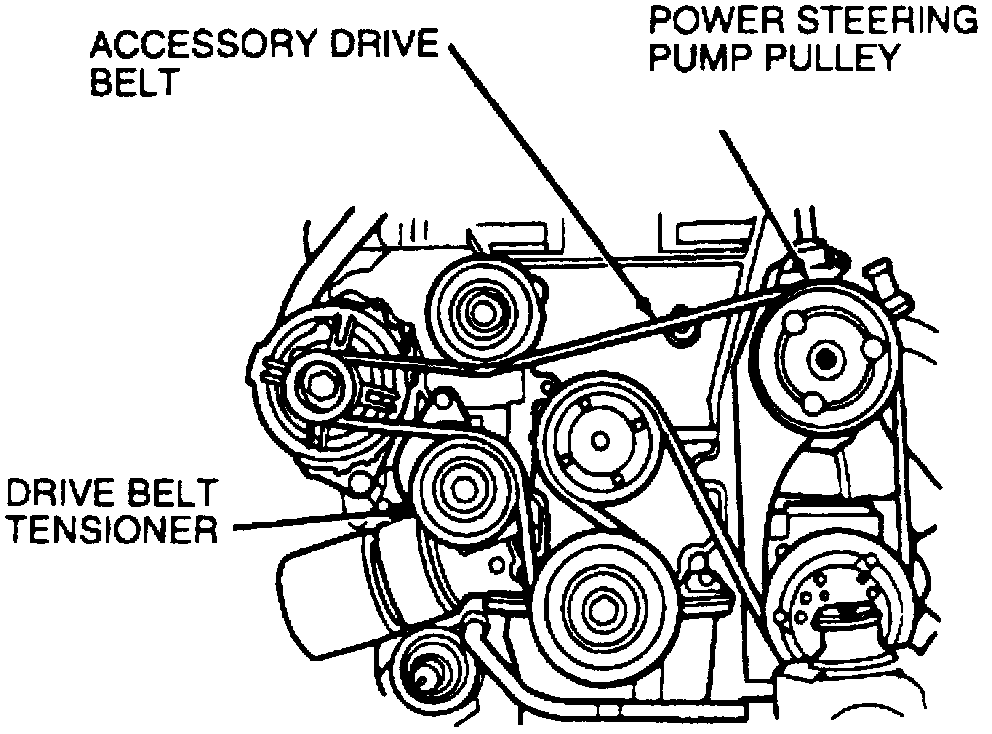 ACCESSORY DRIVE BELT

POWER STEERING PUMP PULLEY

DRIVE BELT TENSIONER