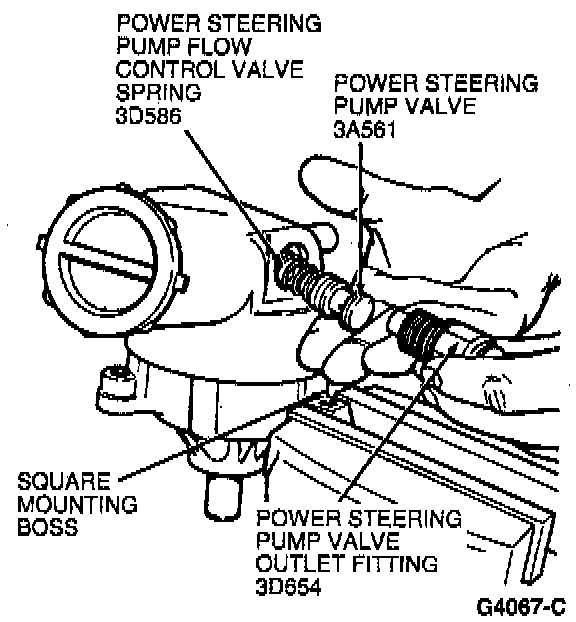 POWER STEERING PUMP FLOW CONTROL VALVE SPRING 3D586

POWER STEERING PUMP VALVE 3A561

SQUARE MOUNTING BOSS

POWER STEERING PUMP VALVE OUTLET FITTING 3D654

G4067-C