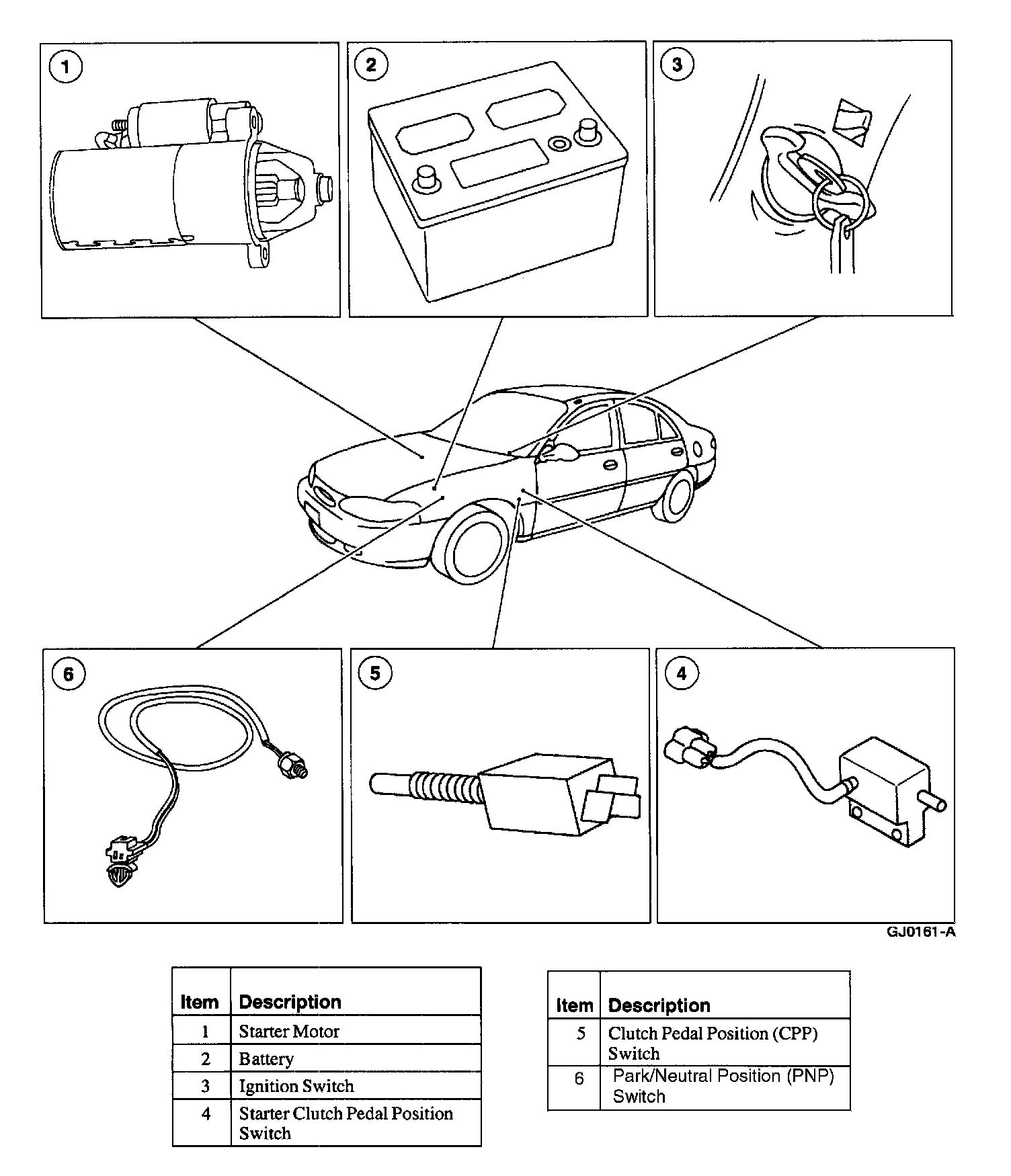 1

2

3

6

5

4

GJ0161-A

| Item | Description |
|---|---|
| 1 | Starter Motor |
| 2 | Battery |
| 3 | Ignition Switch |
| 4 | Starter Clutch Pedal Position Switch |

| Item | Description |
|---|---|
| 5 | Clutch Pedal Position (CPP) Switch |
| 6 | Park/Neutral Position (PNP) Switch |