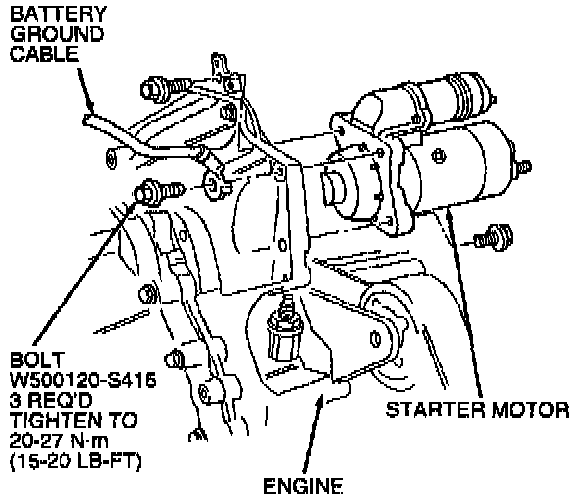 BATTERY
GROUND
CABLE

BOLT
W500120-S416
3 REQ'D
TIGHTEN TO
20-27 N·m
(15-20 LB-FT)

STARTER MOTOR

ENGINE