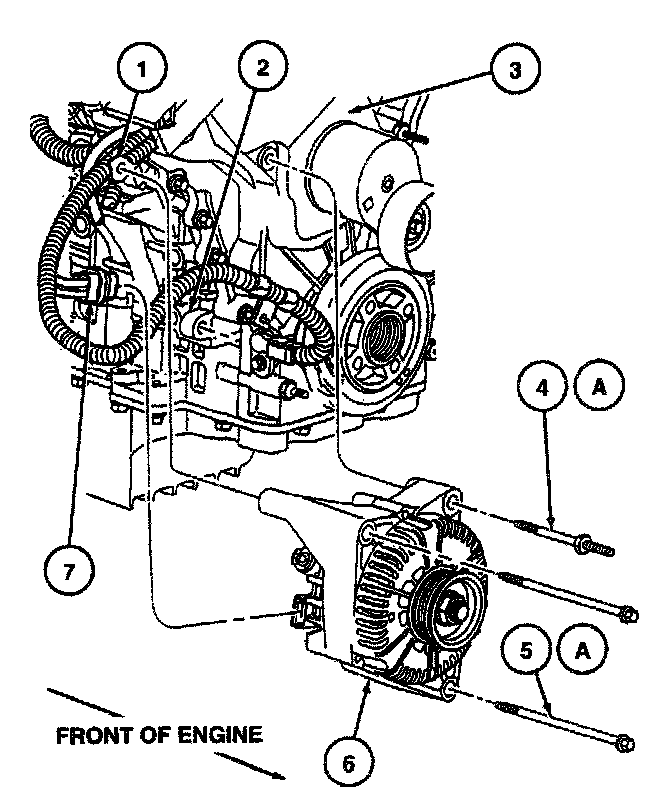 1
2
3
4
A
7
5
A
FRONT OF ENGINE
6