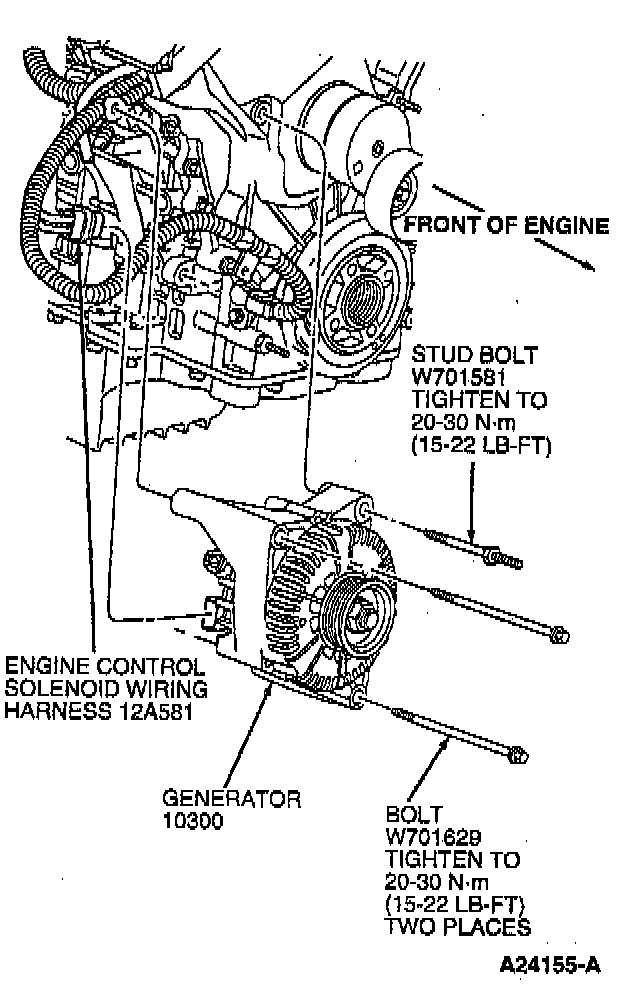 FRONT OF ENGINE

STUD BOLT
W701581
TIGHTEN TO
20-30 N·m
(15-22 LB-FT)

ENGINE CONTROL
SOLENOID WIRING
HARNESS 12A581

GENERATOR
10300

BOLT
W701629
TIGHTEN TO
20-30 N·m
(15-22 LB-FT)
TWO PLACES

A24155-A