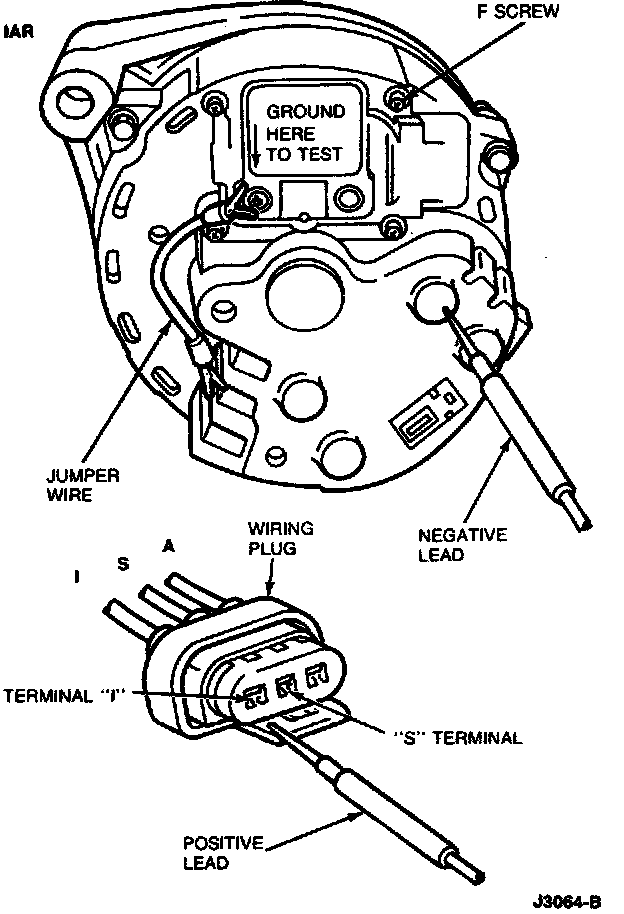 IAR

F SCREW

GROUND HERE TO TEST

JUMPER WIRE

NEGATIVE LEAD

WIRING PLUG

I

S

A

TERMINAL "I"

"S" TERMINAL

POSITIVE LEAD

J3064-B