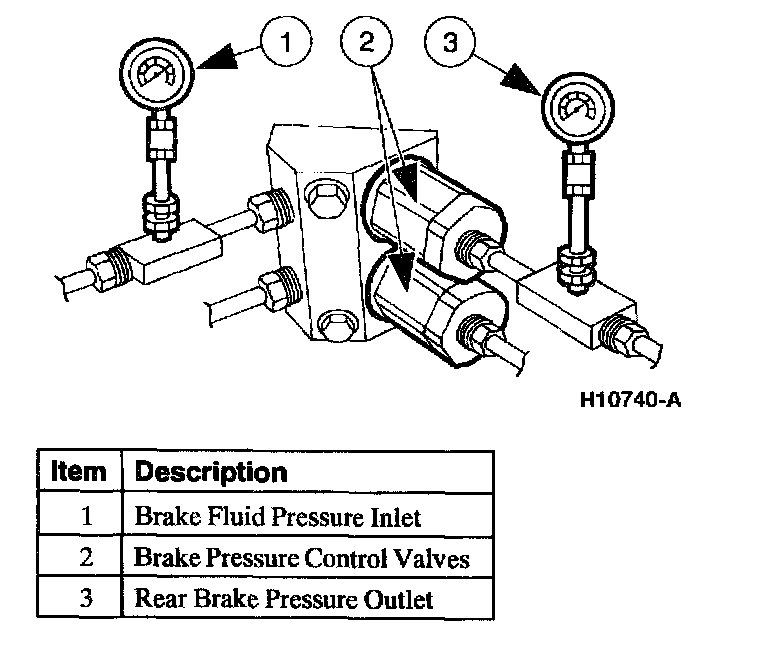 1
2
3

H10740-A

| Item | Description |
|---|---|
| 1 | Brake Fluid Pressure Inlet |
| 2 | Brake Pressure Control Valves |
| 3 | Rear Brake Pressure Outlet |