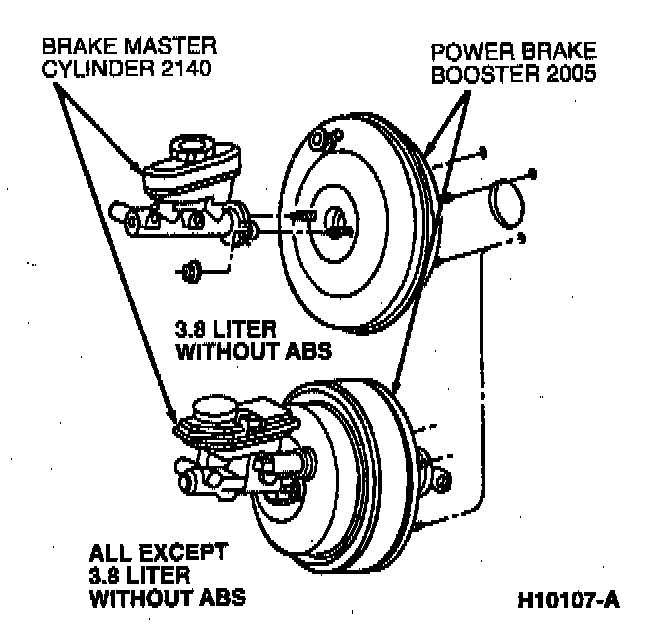 BRAKE MASTER CYLINDER 2140

POWER BRAKE BOOSTER 2005

3.8 LITER WITHOUT ABS

ALL EXCEPT 3.8 LITER WITHOUT ABS

H10107-A