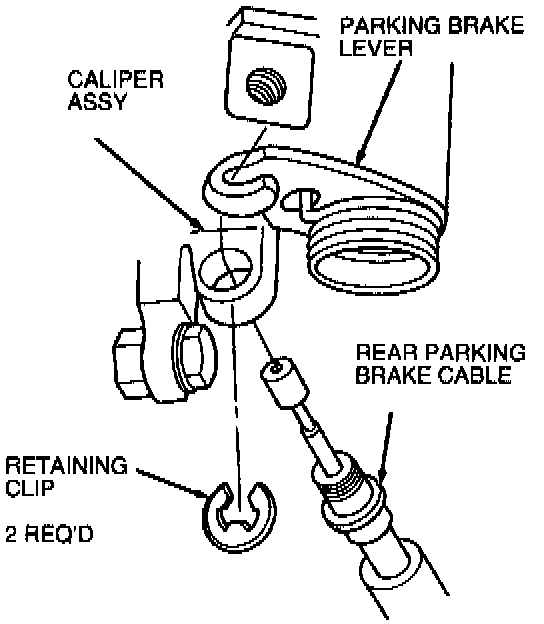 PARKING BRAKE LEVER

CALIPER ASSY

REAR PARKING BRAKE CABLE

RETAINING CLIP

2 REQ'D