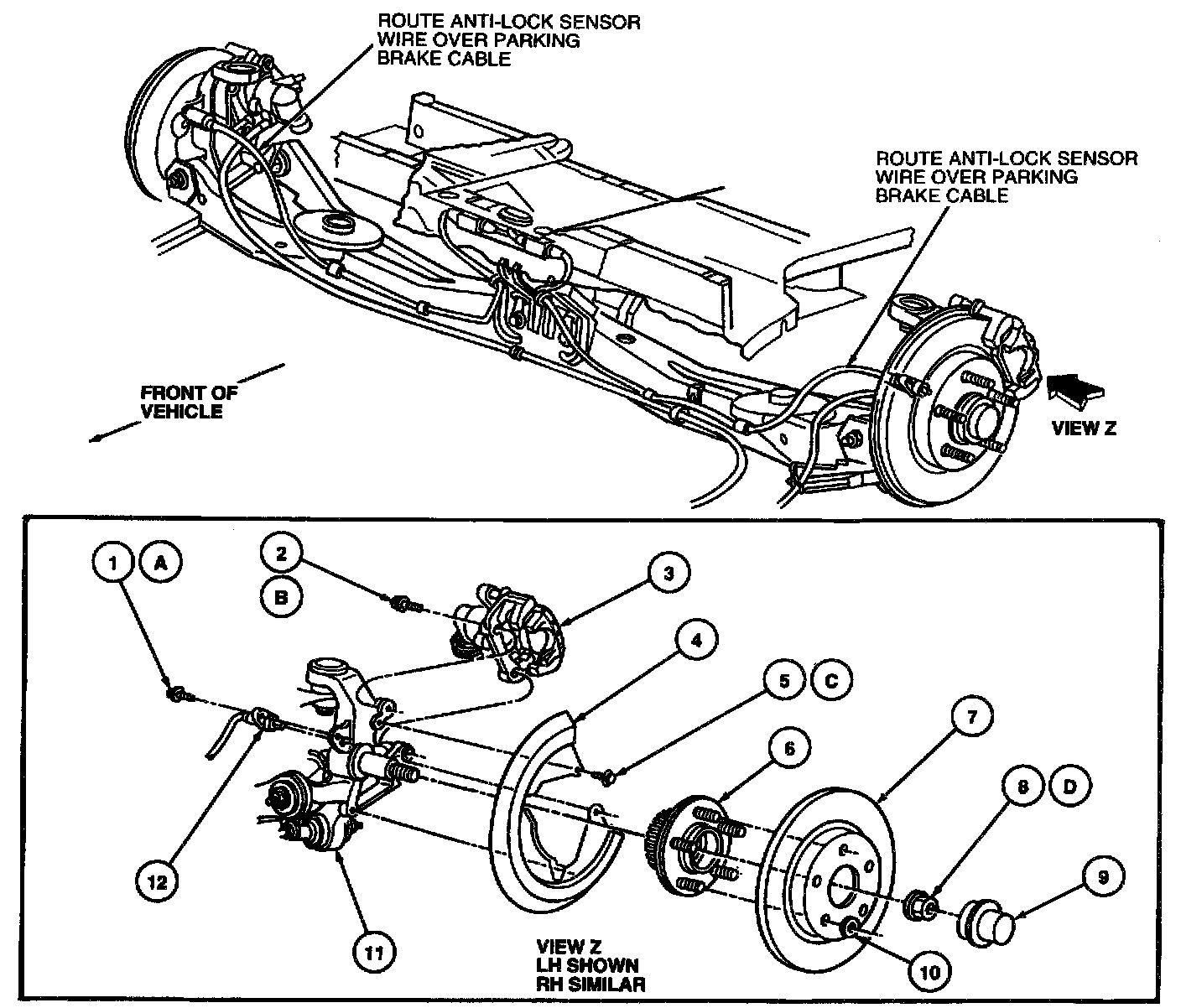 ROUTE ANTI-LOCK SENSOR WIRE OVER PARKING BRAKE CABLE

ROUTE ANTI-LOCK SENSOR WIRE OVER PARKING BRAKE CABLE

FRONT OF VEHICLE

VIEW Z

1 A

2 B

3

4

5 C

6

7

8 D

9

10

11

12

VIEW Z
LH SHOWN
RH SIMILAR