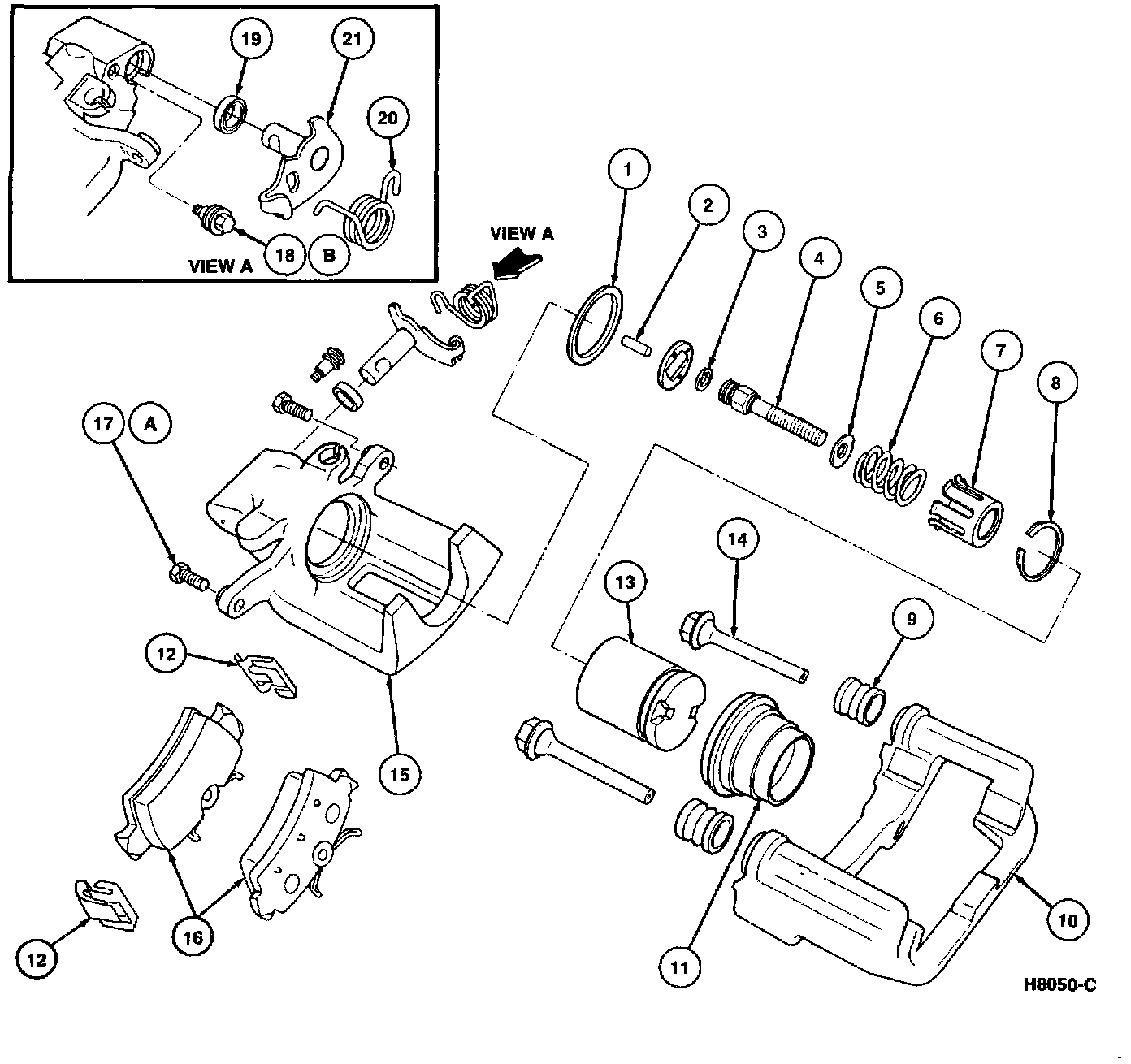 19
21
20
VIEW A
18
B
VIEW A
1
2
3
4
5
6
7
8
17
A
14
13
9
12
15
16
12
11
10
H8050-C