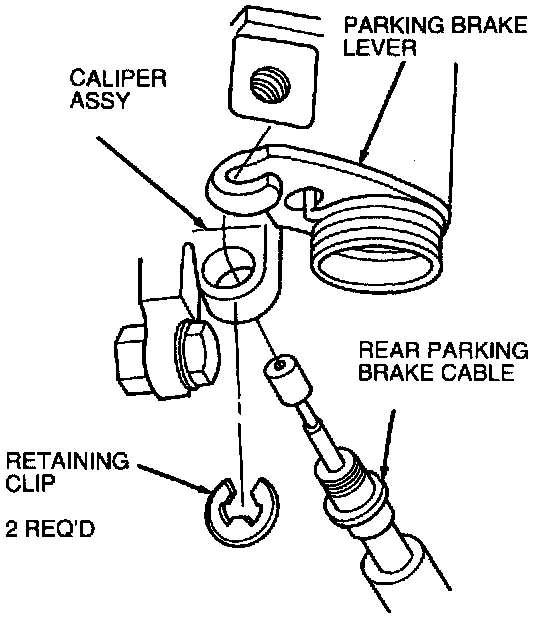 PARKING BRAKE LEVER

CALIPER ASSY

REAR PARKING BRAKE CABLE

RETAINING CLIP

2 REQ'D