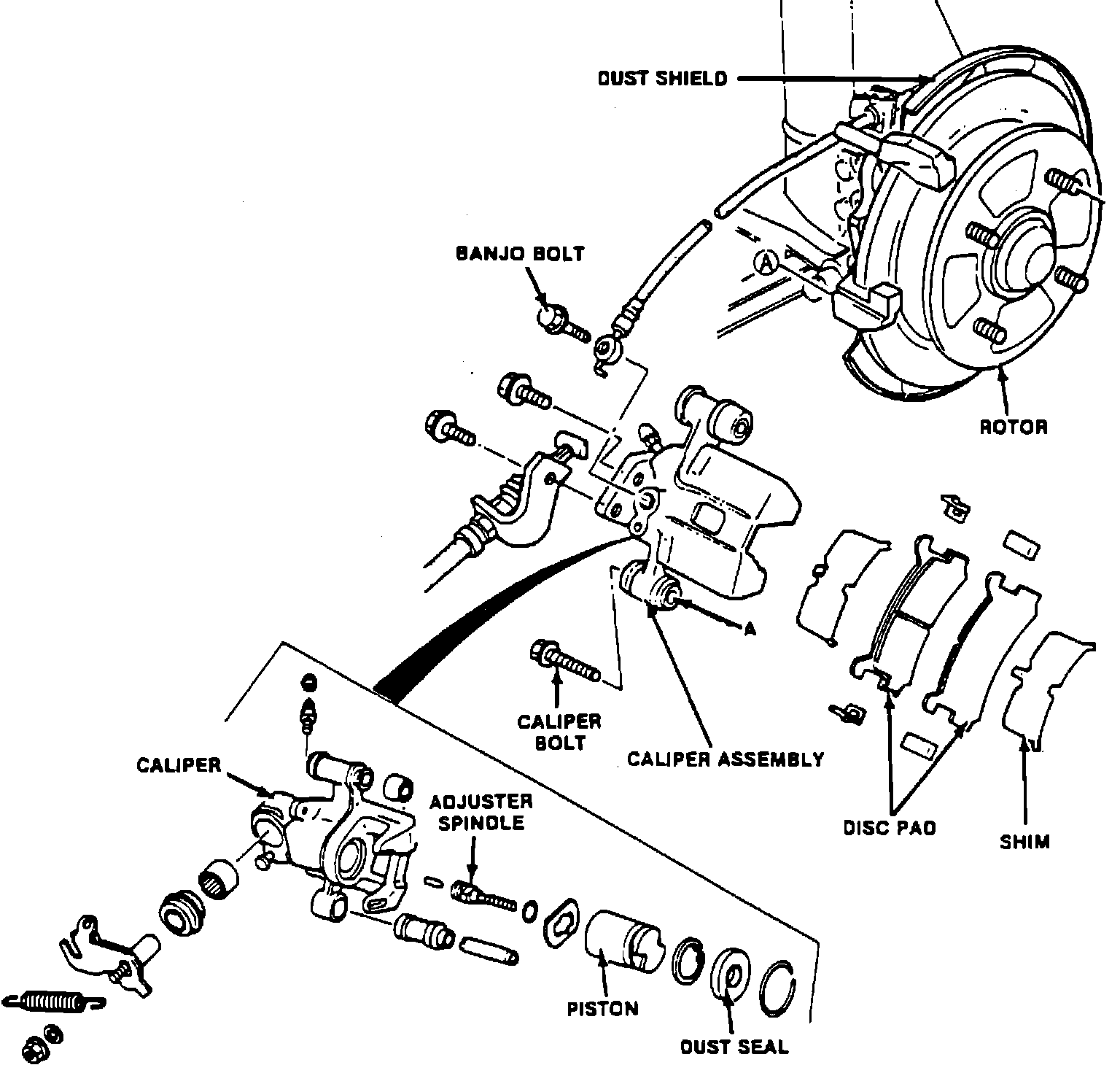 DUST SHIELD

BANJO BOLT

A

ROTOR

A

CALIPER BOLT

CALIPER ASSEMBLY

CALIPER

ADJUSTER SPINDLE

DISC PAD

SHIM

PISTON

DUST SEAL