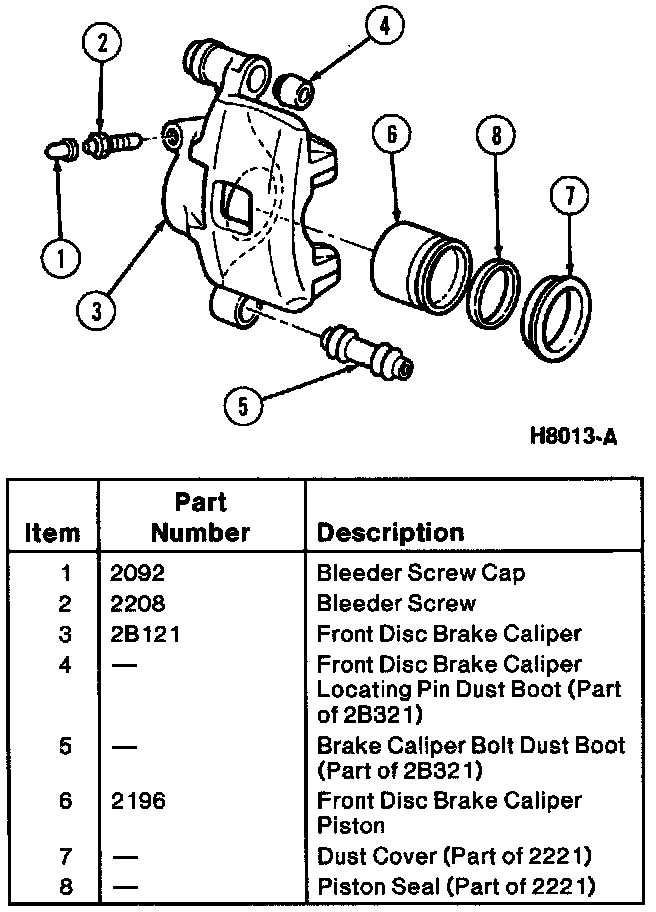 2

4

6

8

7

1

3

5

H8013-A

| Item | Part Number | Description |
|---|---|---|
| 1 | 2092 | Bleeder Screw Cap |
| 2 | 2208 | Bleeder Screw |
| 3 | 2B121 | Front Disc Brake Caliper |
| 4 | — | Front Disc Brake Caliper Locating Pin Dust Boot (Part of 2B321) |
| 5 | — | Brake Caliper Bolt Dust Boot (Part of 2B321) |
| 6 | 2196 | Front Disc Brake Caliper Piston |
| 7 | — | Dust Cover (Part of 2221) |
| 8 | — | Piston Seal (Part of 2221) |