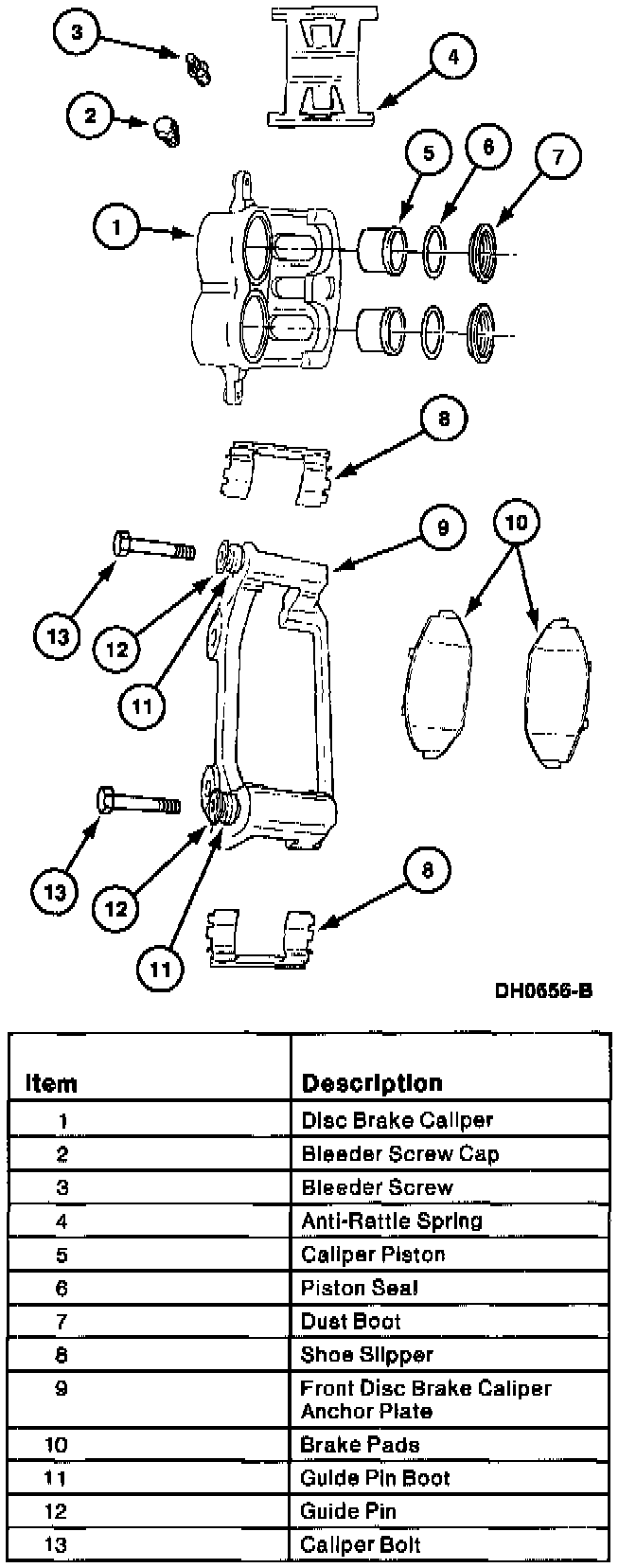 3
4
2
5
6
7
1
8
9
10
13
12
11
13
12
8
11

DH0656-B

| Item | Description |
|---|---|
| 1 | Disc Brake Caliper |
| 2 | Bleeder Screw Cap |
| 3 | Bleeder Screw |
| 4 | Anti-Rattle Spring |
| 5 | Caliper Piston |
| 6 | Piston Seal |
| 7 | Dust Boot |
| 8 | Shoe Slipper |
| 9 | Front Disc Brake Caliper Anchor Plate |
| 10 | Brake Pads |
| 11 | Guide Pin Boot |
| 12 | Guide Pin |
| 13 | Caliper Bolt |