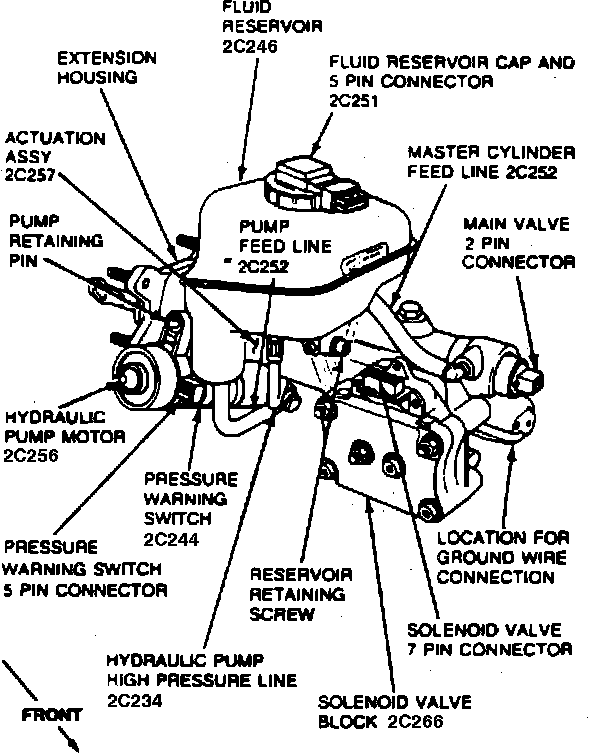 FLUID
RESERVOIR
2C246

EXTENSION
HOUSING

FLUID RESERVOIR CAP AND
5 PIN CONNECTOR
2C251

ACTUATION
ASSY
2C257

MASTER CYLINDER
FEED LINE 2C252

PUMP
RETAINING
PIN

PUMP
FEED LINE
2C252

MAIN VALVE
2 PIN
CONNECTOR

HYDRAULIC
PUMP MOTOR
2C256

PRESSURE
WARNING
SWITCH
2C244

PRESSURE
WARNING SWITCH
5 PIN CONNECTOR

RESERVOIR
RETAINING
SCREW

LOCATION FOR
GROUND WIRE
CONNECTION

SOLENOID VALVE
7 PIN CONNECTOR

HYDRAULIC PUMP
HIGH PRESSURE LINE
2C234

SOLENOID VALVE
BLOCK 2C266

FRONT