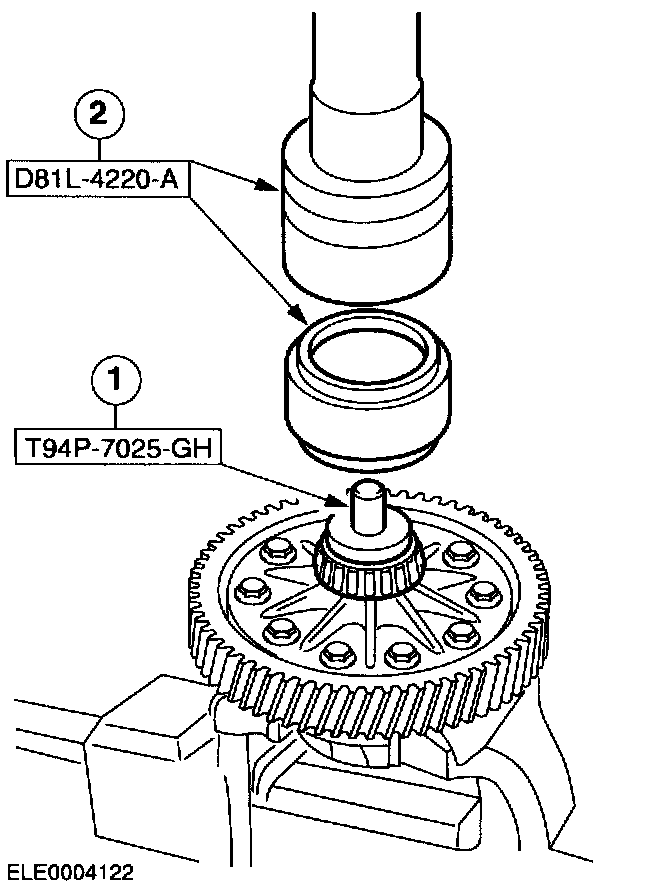 2

D81L-4220-A

1

T94P-7025-GH

ELE0004122