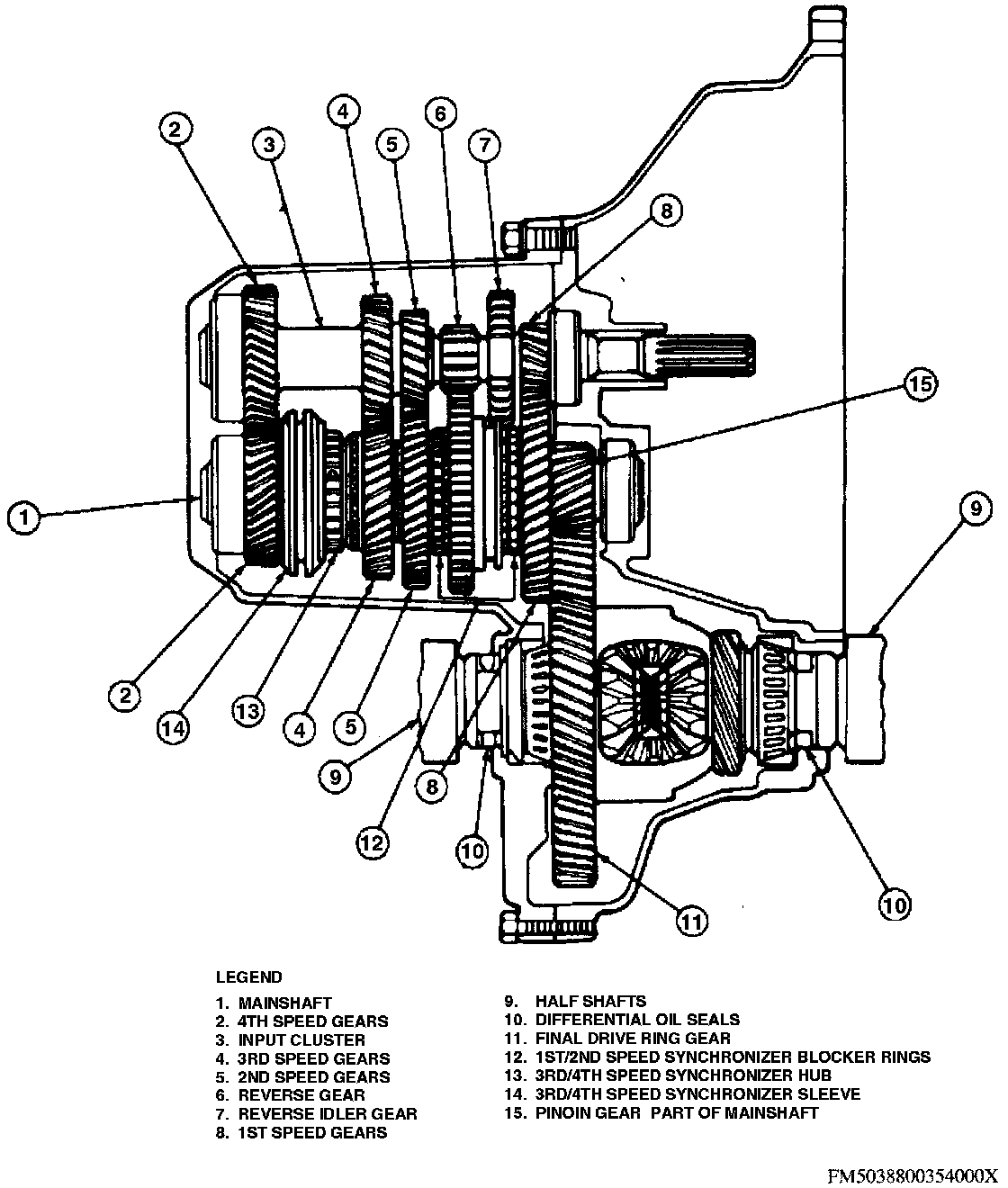 2
3
4
5
6
7
8
15
1
9
2
14
13
4
5
9
8
12
10
11
10

LEGEND

1. MAINSHAFT
2. 4TH SPEED GEARS
3. INPUT CLUSTER
4. 3RD SPEED GEARS
5. 2ND SPEED GEARS
6. REVERSE GEAR
7. REVERSE IDLER GEAR
8. 1ST SPEED GEARS

9. HALF SHAFTS
10. DIFFERENTIAL OIL SEALS
11. FINAL DRIVE RING GEAR
12. 1ST/2ND SPEED SYNCHRONIZER BLOCKER RINGS
13. 3RD/4TH SPEED SYNCHRONIZER HUB
14. 3RD/4TH SPEED SYNCHRONIZER SLEEVE
15. PINOIN GEAR PART OF MAINSHAFT

FM5038800354000X