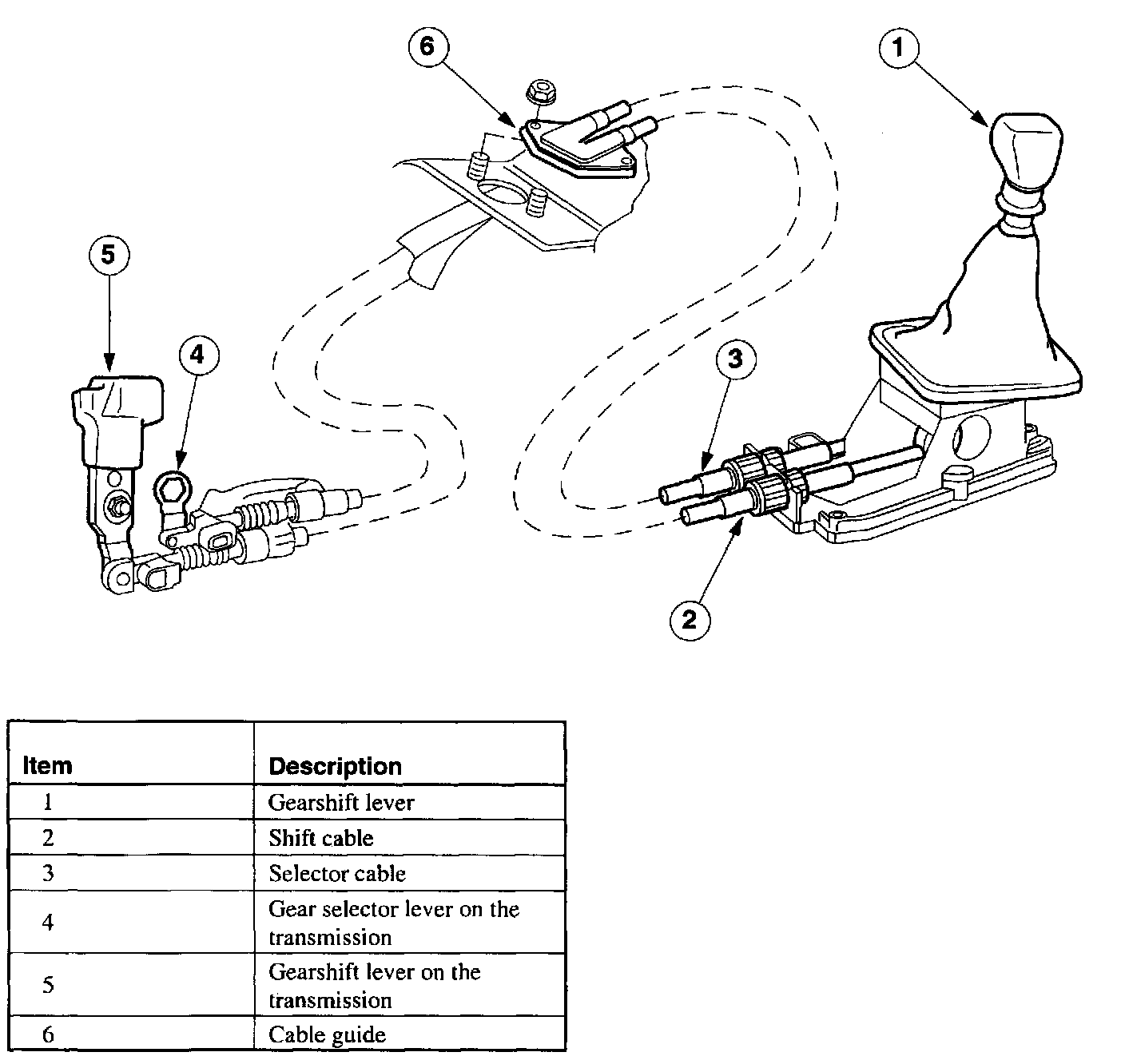 6

1

5

4

3

2

| Item | Description |
|---|---|
| 1 | Gearshift lever |
| 2 | Shift cable |
| 3 | Selector cable |
| 4 | Gear selector lever on the transmission |
| 5 | Gearshift lever on the transmission |
| 6 | Cable guide |