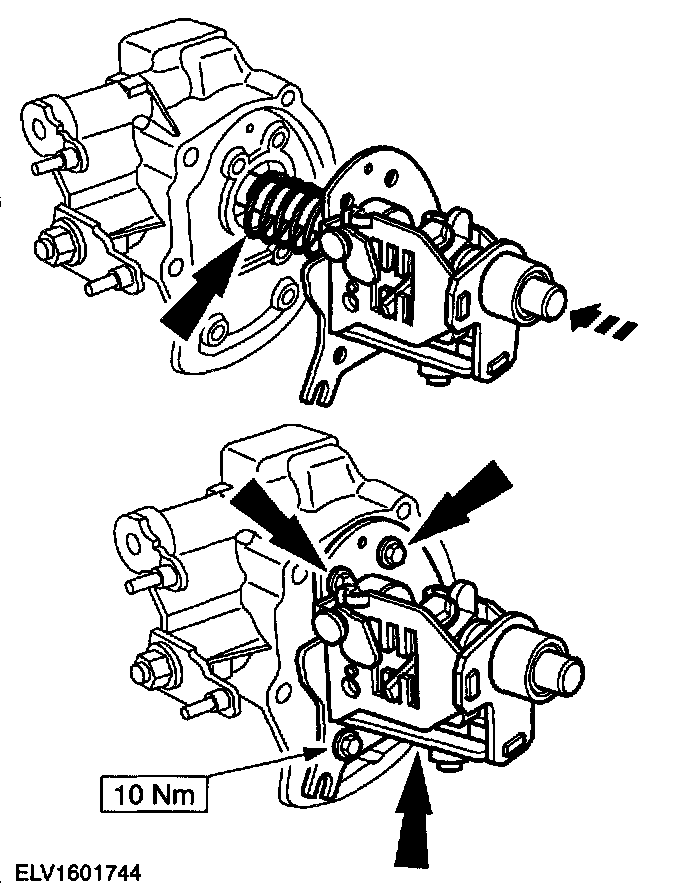 10 Nm

ELV1601744