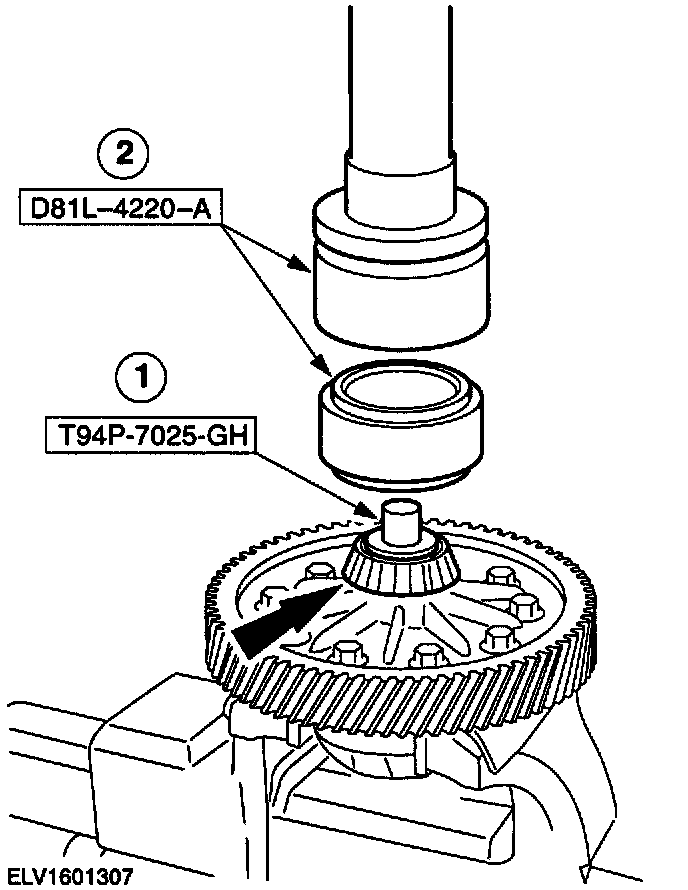 2
D81L–4220–A
1
T94P-7025-GH
ELV1601307