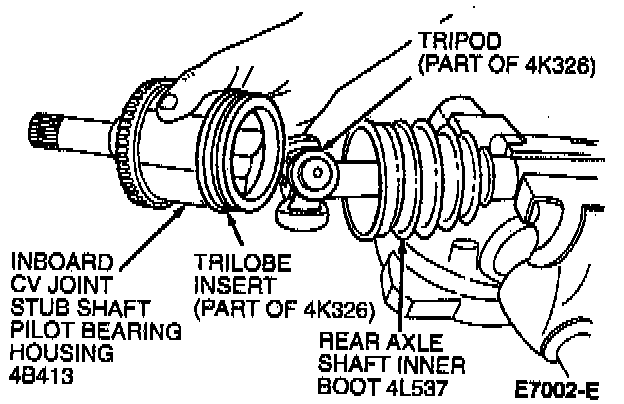 TRIPOD
(PART OF 4K326)

INBOARD
CV JOINT
STUB SHAFT
PILOT BEARING
HOUSING
4B413

TRILOBE
INSERT
(PART OF 4K326)

REAR AXLE
SHAFT INNER
BOOT 4L537

E7002-E