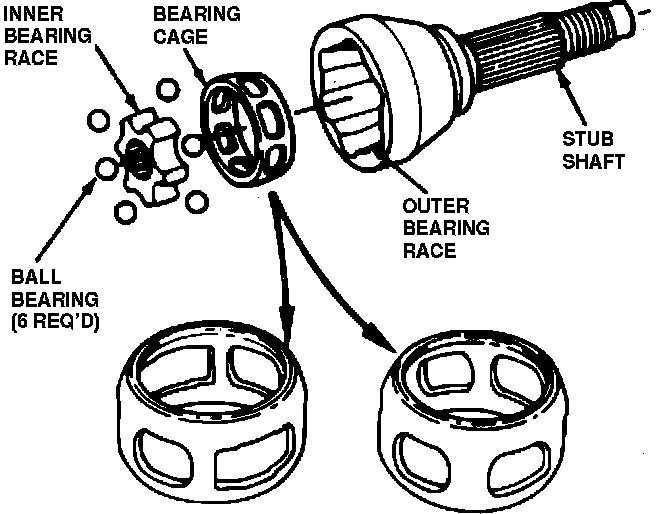 INNER BEARING RACE

BEARING CAGE

STUB SHAFT

OUTER BEARING RACE

BALL BEARING (6 REQ'D)