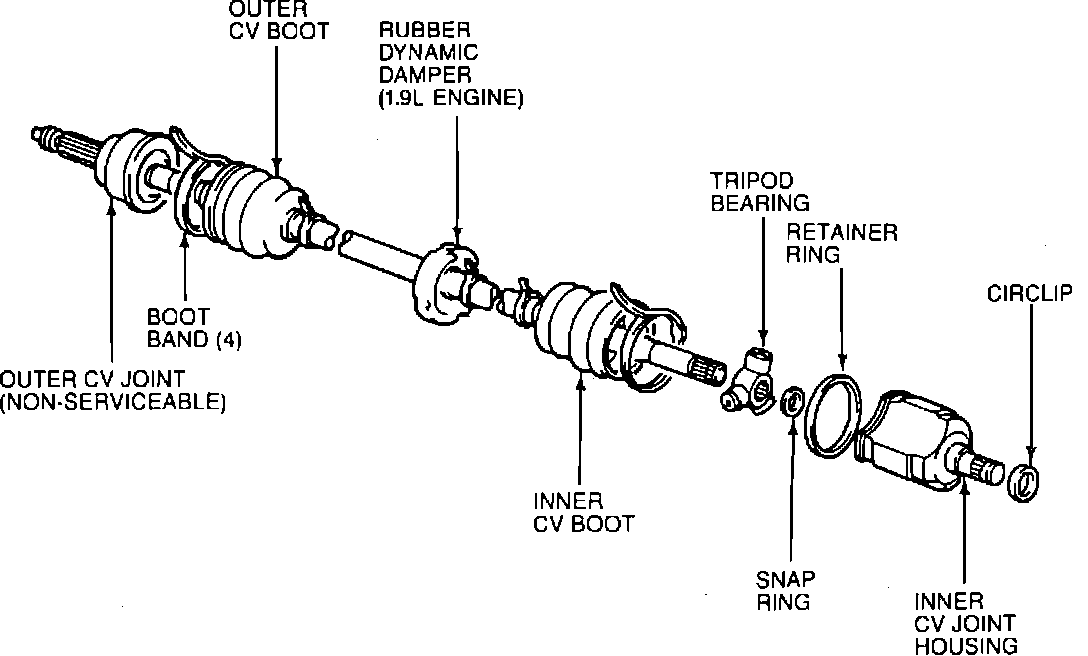 OUTER CV BOOT

RUBBER DYNAMIC DAMPER (1.9L ENGINE)

TRIPOD BEARING

RETAINER RING

CIRCLIP

BOOT BAND (4)

OUTER CV JOINT (NON-SERVICEABLE)

INNER CV BOOT

SNAP RING

INNER CV JOINT HOUSING