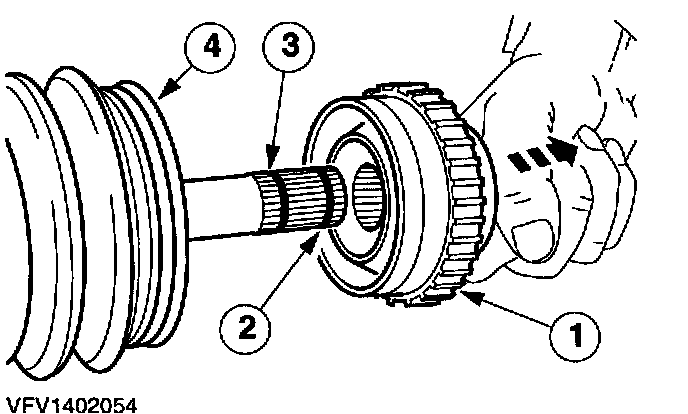 4
3
2
1
VFV1402054