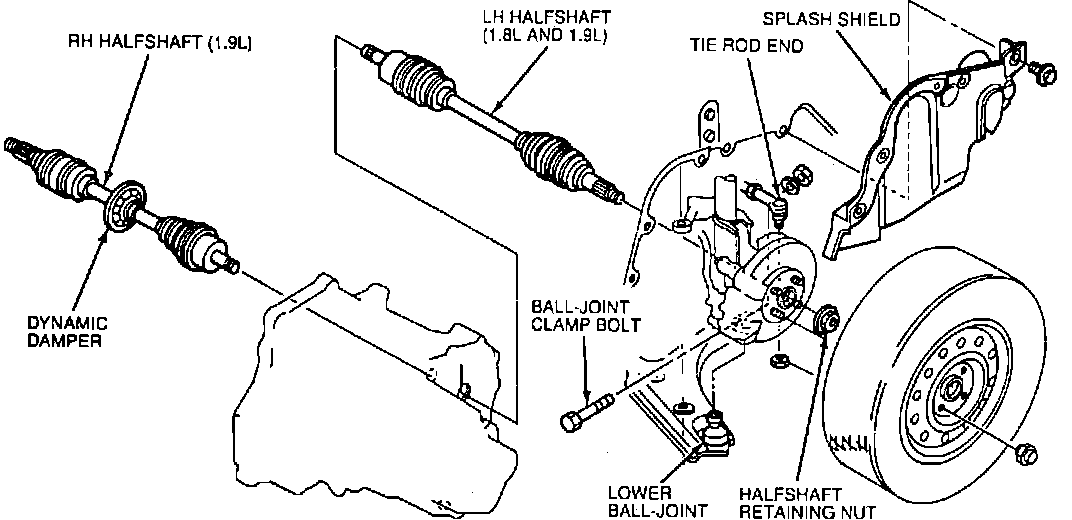 RH HALFSHAFT (1.9L)

LH HALFSHAFT (1.8L AND 1.9L)

TIE ROD END

SPLASH SHIELD

DYNAMIC DAMPER

BALL-JOINT CLAMP BOLT

LOWER BALL-JOINT

HALFSHAFT RETAINING NUT