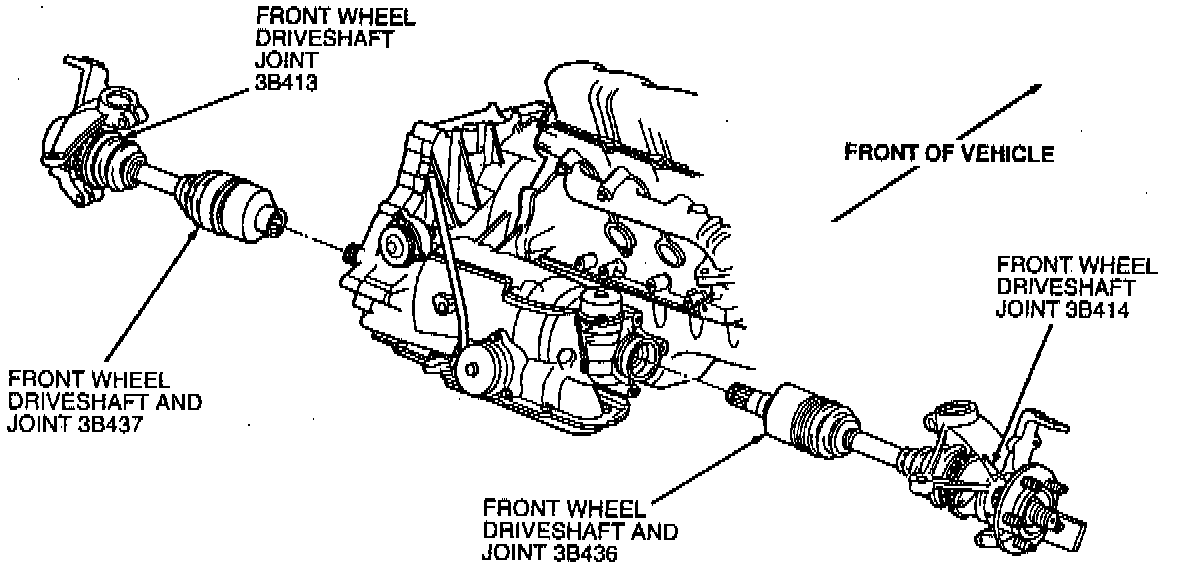 FRONT WHEEL DRIVESHAFT JOINT 3B413

FRONT OF VEHICLE

FRONT WHEEL DRIVESHAFT JOINT 3B414

FRONT WHEEL DRIVESHAFT AND JOINT 3B437

FRONT WHEEL DRIVESHAFT AND JOINT 3B436