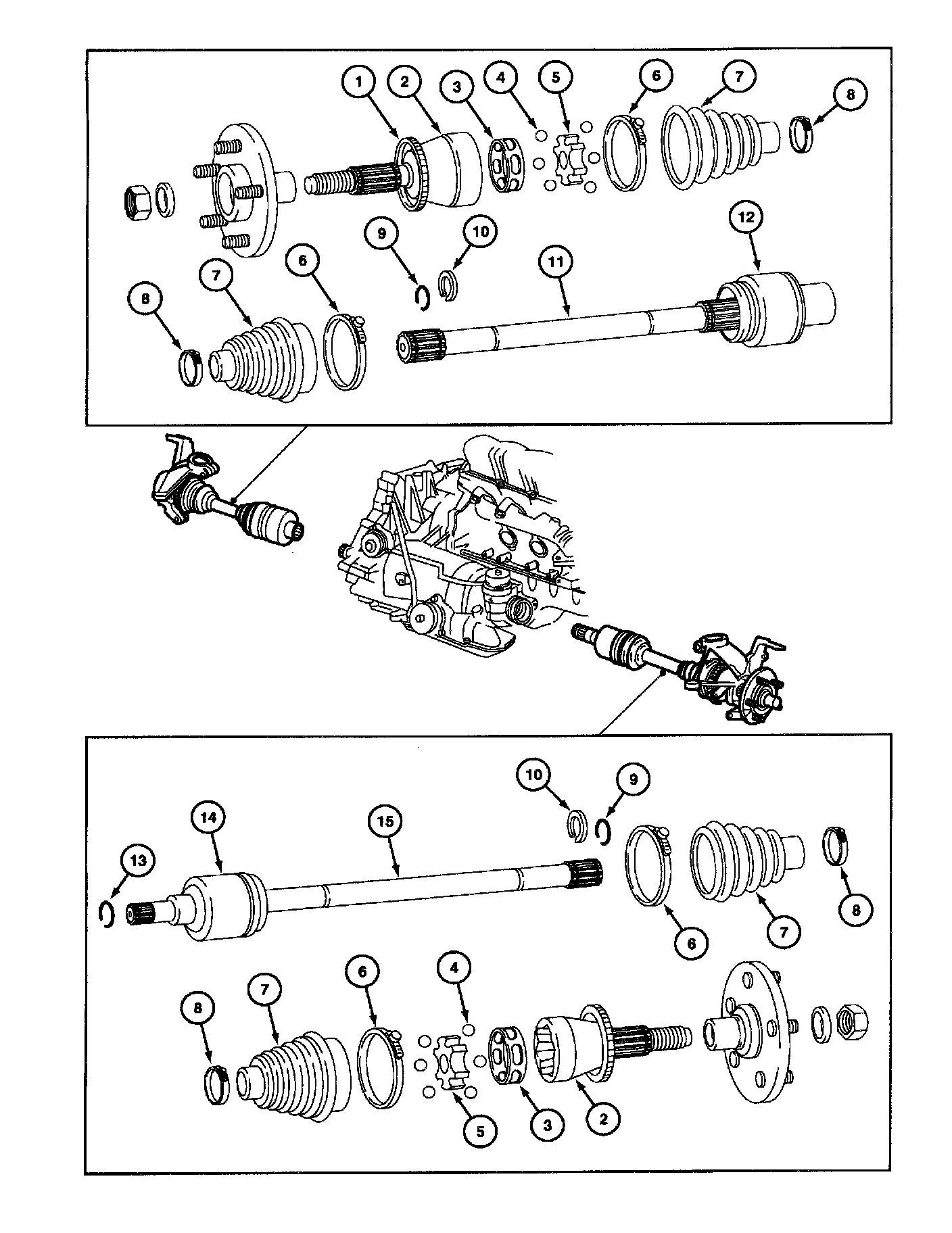 1
2
3
4
5
6
7
8
9
10
11
12
8
7
6

10
9
14
15
13
6
7
8
8
7
6
4
5
3
2