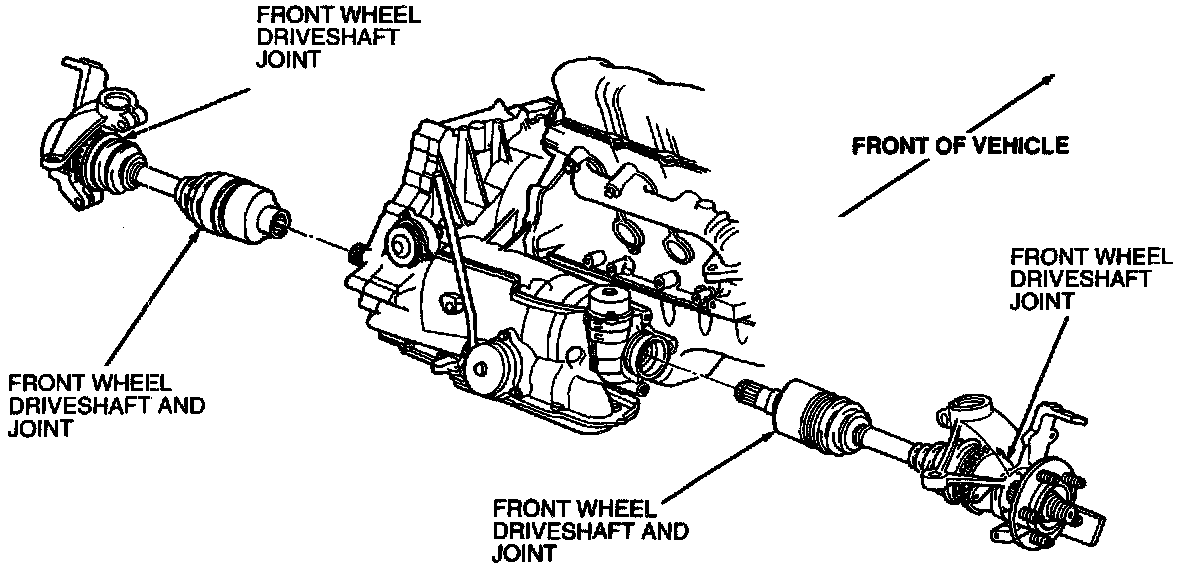 FRONT WHEEL DRIVESHAFT JOINT

FRONT OF VEHICLE

FRONT WHEEL DRIVESHAFT JOINT

FRONT WHEEL DRIVESHAFT AND JOINT

FRONT WHEEL DRIVESHAFT AND JOINT