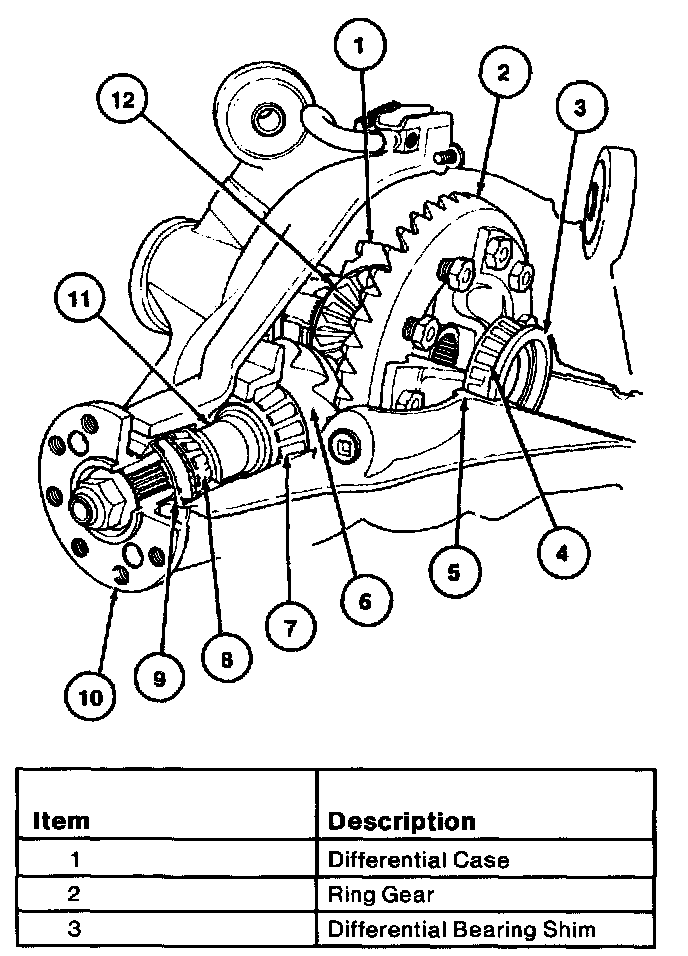 1
2
3
12
11
4
5
6
7
8
9
10

| Item | Description |
|---|---|
| 1 | Differential Case |
| 2 | Ring Gear |
| 3 | Differential Bearing Shim |