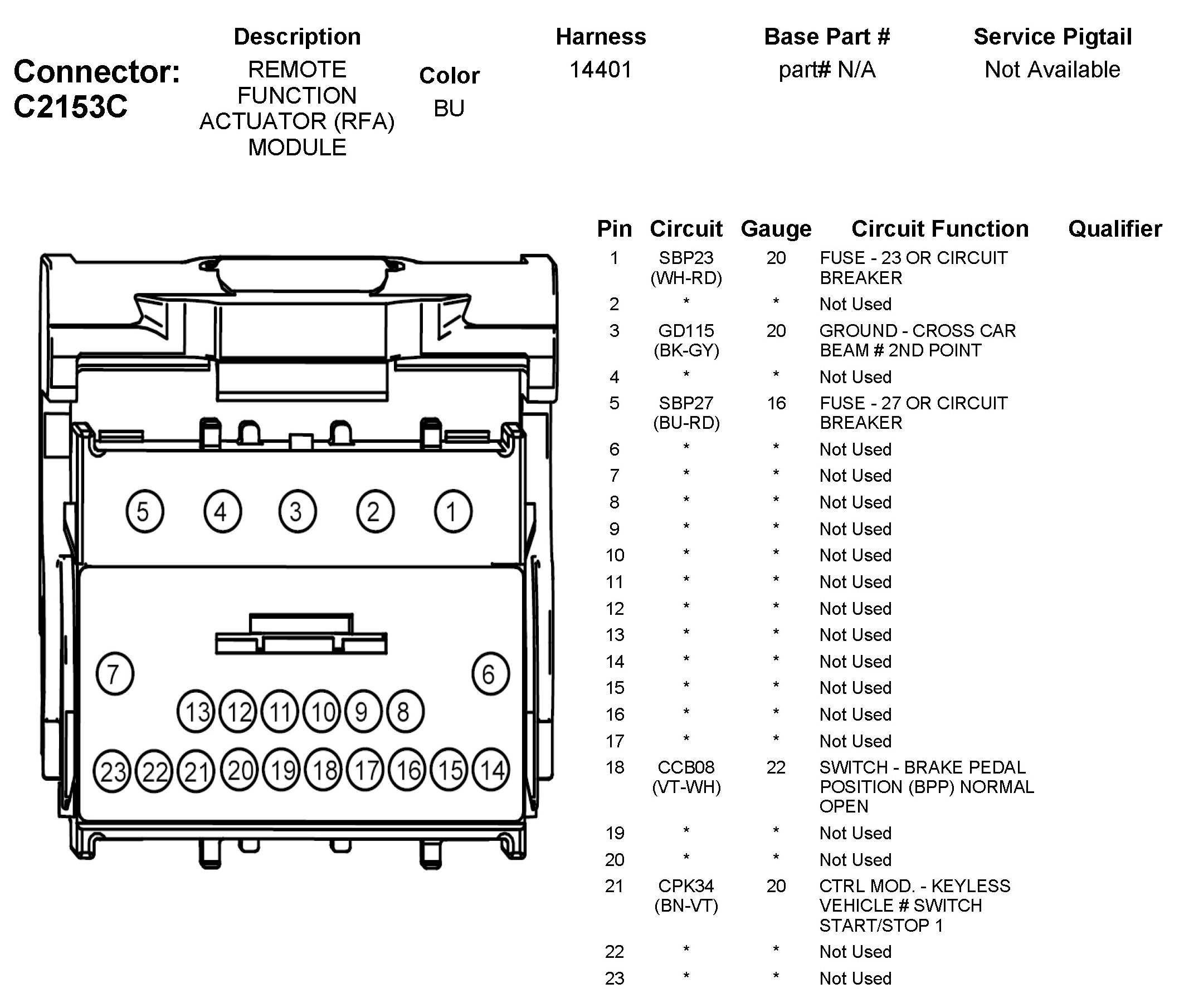 Connector: C2153C

| Description | Color | Harness | Base Part # | Service Pigtail |
|---|---|---|---|---|
| REMOTE FUNCTION ACTUATOR (RFA) MODULE | BU | 14401 | part# N/A | Not Available |

5 4 3 2 1
7 6
13 12 11 10 9 8
23 22 21 20 19 18 17 16 15 14

| Pin | Circuit | Gauge | Circuit Function | Qualifier |
|---|---|---|---|---|
| 1 | SBP23 (WH-RD) | 20 | FUSE - 23 OR CIRCUIT BREAKER | |
| 2 | * | * | Not Used | |
| 3 | GD115 (BK-GY) | 20 | GROUND - CROSS CAR BEAM # 2ND POINT | |
| 4 | * | * | Not Used | |
| 5 | SBP27 (BU-RD) | 16 | FUSE - 27 OR CIRCUIT BREAKER | |
| 6 | * | * | Not Used | |
| 7 | * | * | Not Used | |
| 8 | * | * | Not Used | |
| 9 | * | * | Not Used | |
| 10 | * | * | Not Used | |
| 11 | * | * | Not Used | |
| 12 | * | * | Not Used | |
| 13 | * | * | Not Used | |
| 14 | * | * | Not Used | |
| 15 | * | * | Not Used | |
| 16 | * | * | Not Used | |
| 17 | * | * | Not Used | |
| 18 | CCB08 (VT-WH) | 22 | SWITCH - BRAKE PEDAL POSITION (BPP) NORMAL OPEN | |
| 19 | * | * | Not Used | |
| 20 | * | * | Not Used | |
| 21 | CPK34 (BN-VT) | 20 | CTRL MOD. - KEYLESS VEHICLE # SWITCH START/STOP 1 | |
| 22 | * | * | Not Used | |
| 23 | * | * | Not Used | |