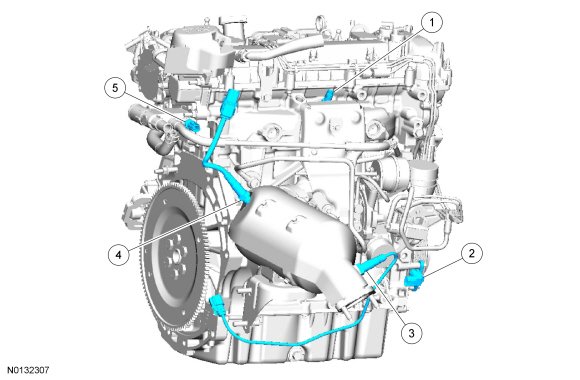 1
5
4
2
3
N0132307