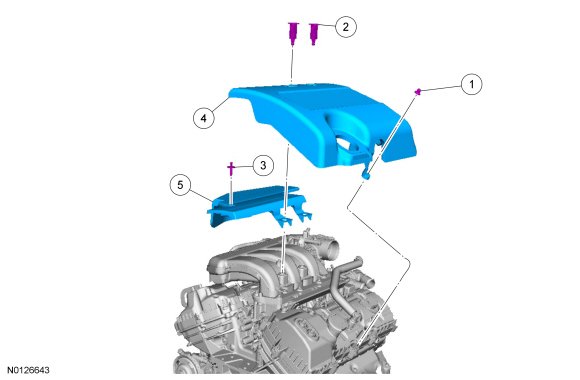 2
1
4
3
5
N0126643