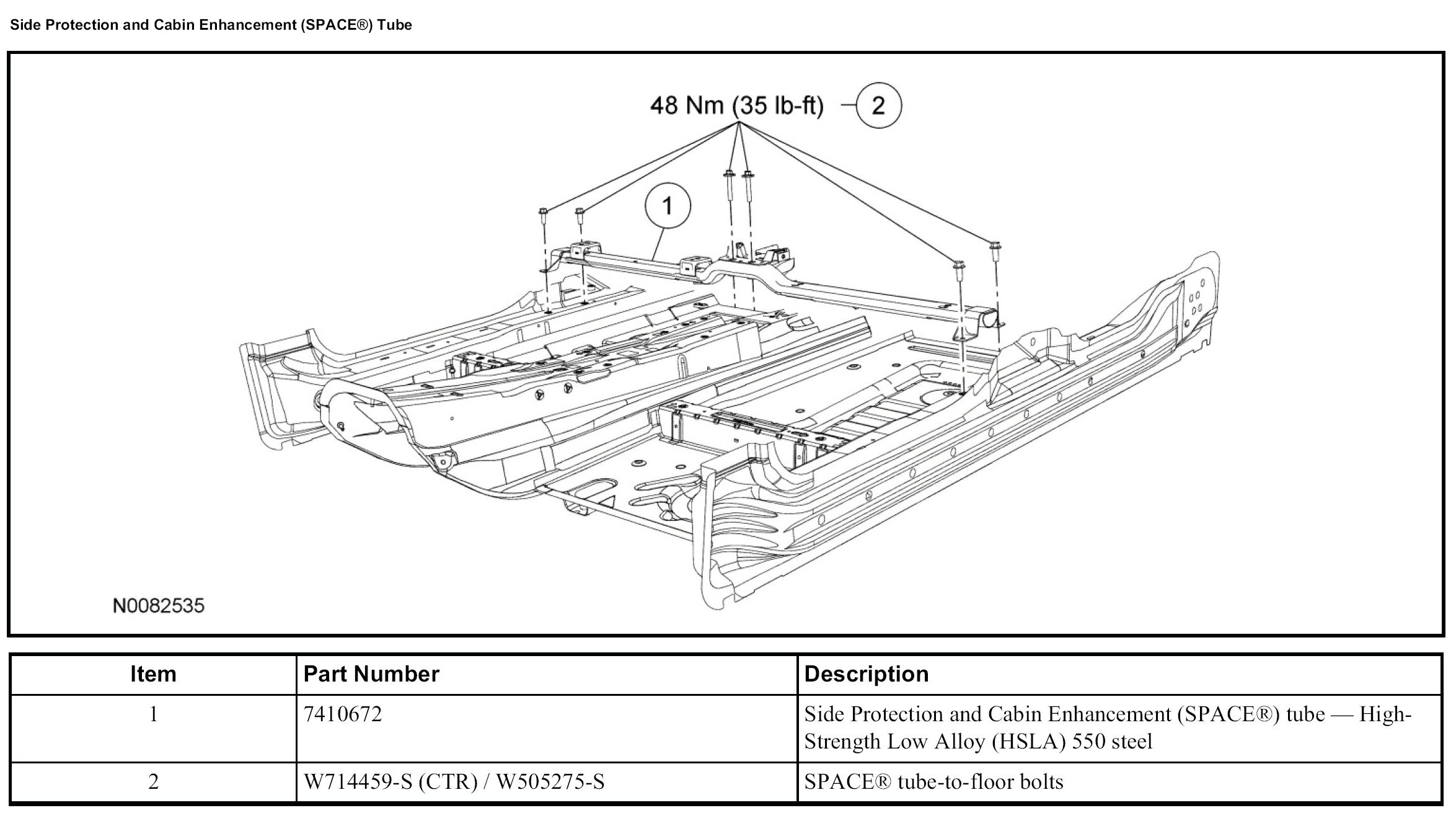 Side Protection and Cabin Enhancement (SPACE®) Tube

48 Nm (35 lb-ft)

2

1

N0082535

| Item | Part Number | Description |
|---|---|---|
| 1 | 7410672 | Side Protection and Cabin Enhancement (SPACE®) tube — High-Strength Low Alloy (HSLA) 550 steel |
| 2 | W714459-S (CTR) / W505275-S | SPACE® tube-to-floor bolts |