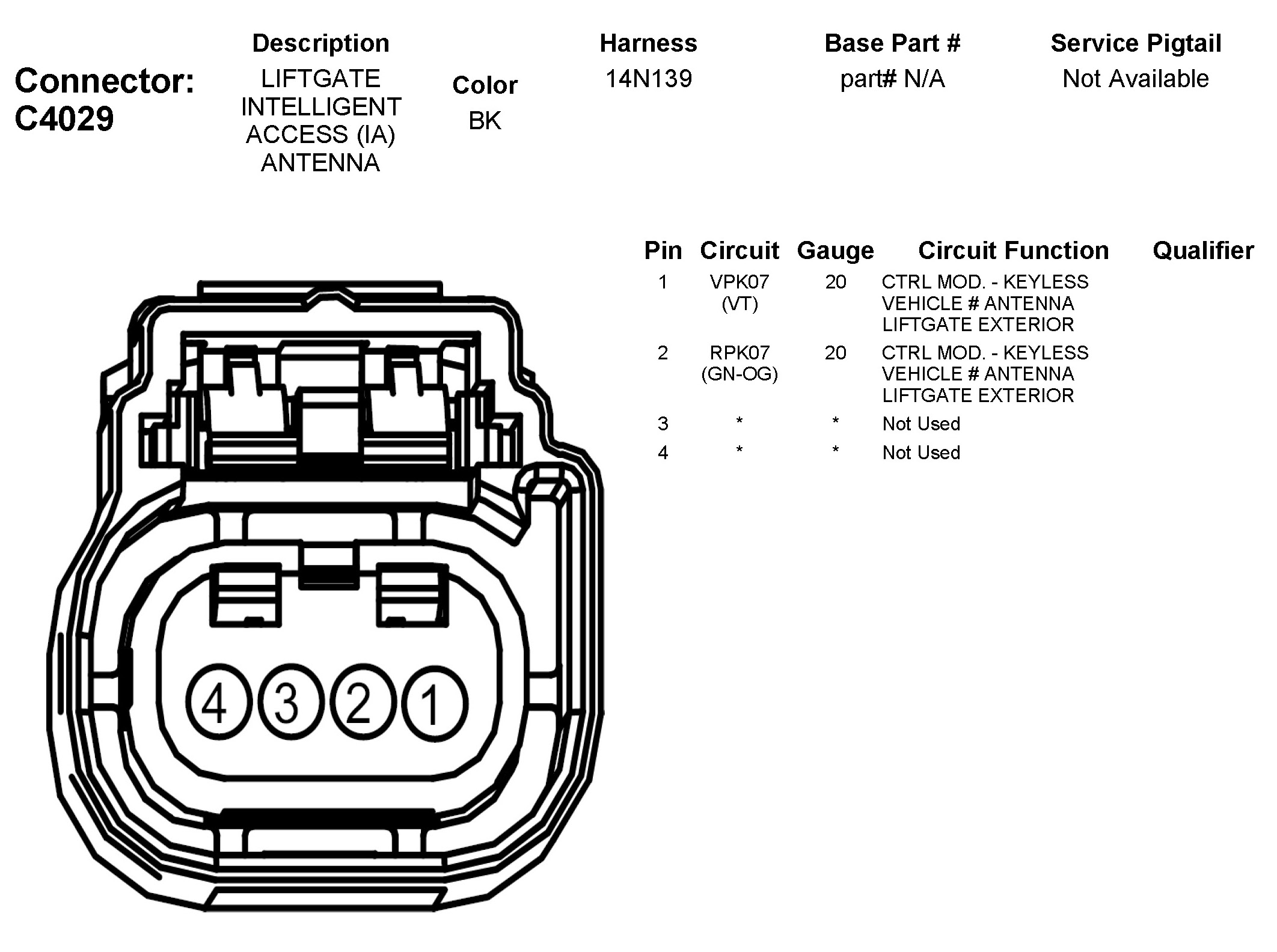 Connector: C4029

| Description | Color | Harness | Base Part # | Service Pigtail |
|---|---|---|---|---|
| LIFTGATE INTELLIGENT ACCESS (IA) ANTENNA | BK | 14N139 | part# N/A | Not Available |

| Pin | Circuit | Gauge | Circuit Function | Qualifier |
|---|---|---|---|---|
| 1 | VPK07 (VT) | 20 | CTRL MOD. - KEYLESS VEHICLE # ANTENNA LIFTGATE EXTERIOR | |
| 2 | RPK07 (GN-OG) | 20 | CTRL MOD. - KEYLESS VEHICLE # ANTENNA LIFTGATE EXTERIOR | |
| 3 | * | * | Not Used | |
| 4 | * | * | Not Used | |

4 3 2 1