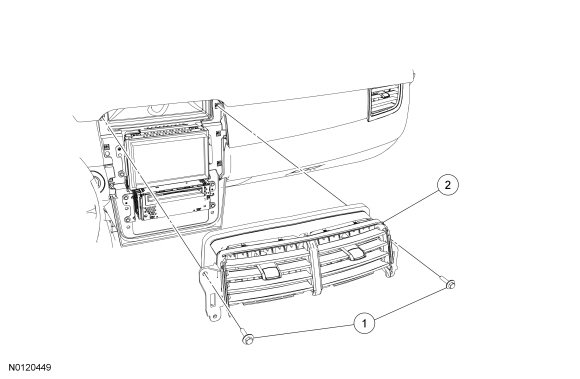 2

1

N0120449