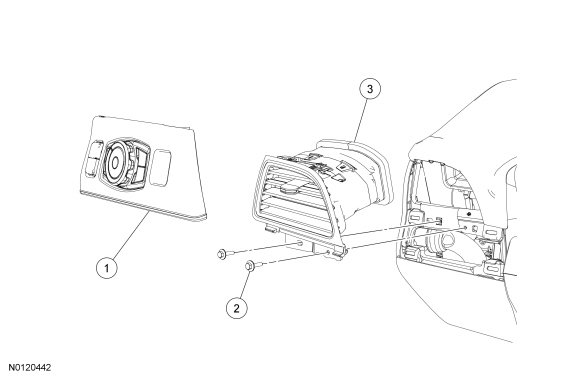 3

1

2

N0120442