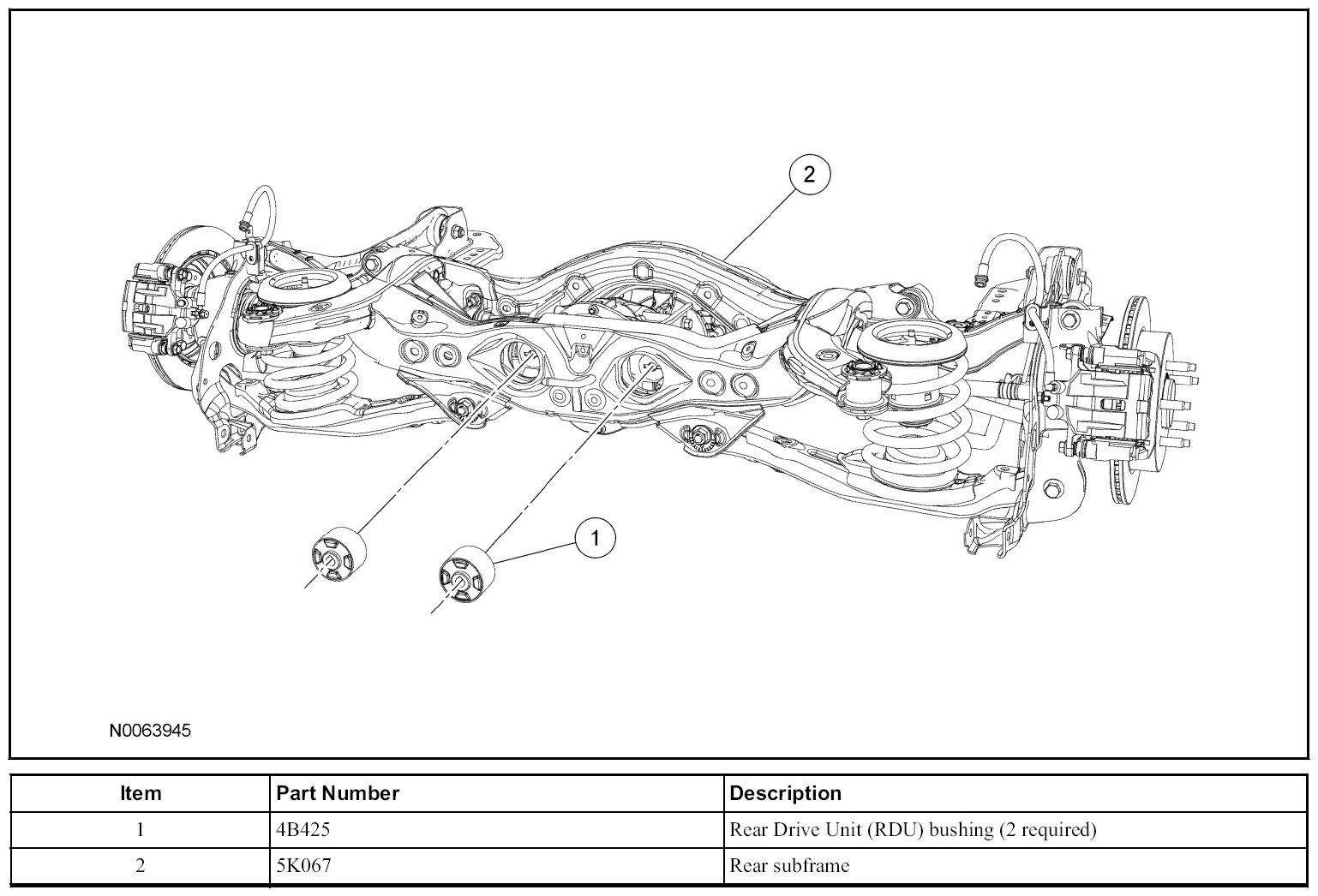 2

1

N0063945

| Item | Part Number | Description |
|---|---|---|
| 1 | 4B425 | Rear Drive Unit (RDU) bushing (2 required) |
| 2 | 5K067 | Rear subframe |