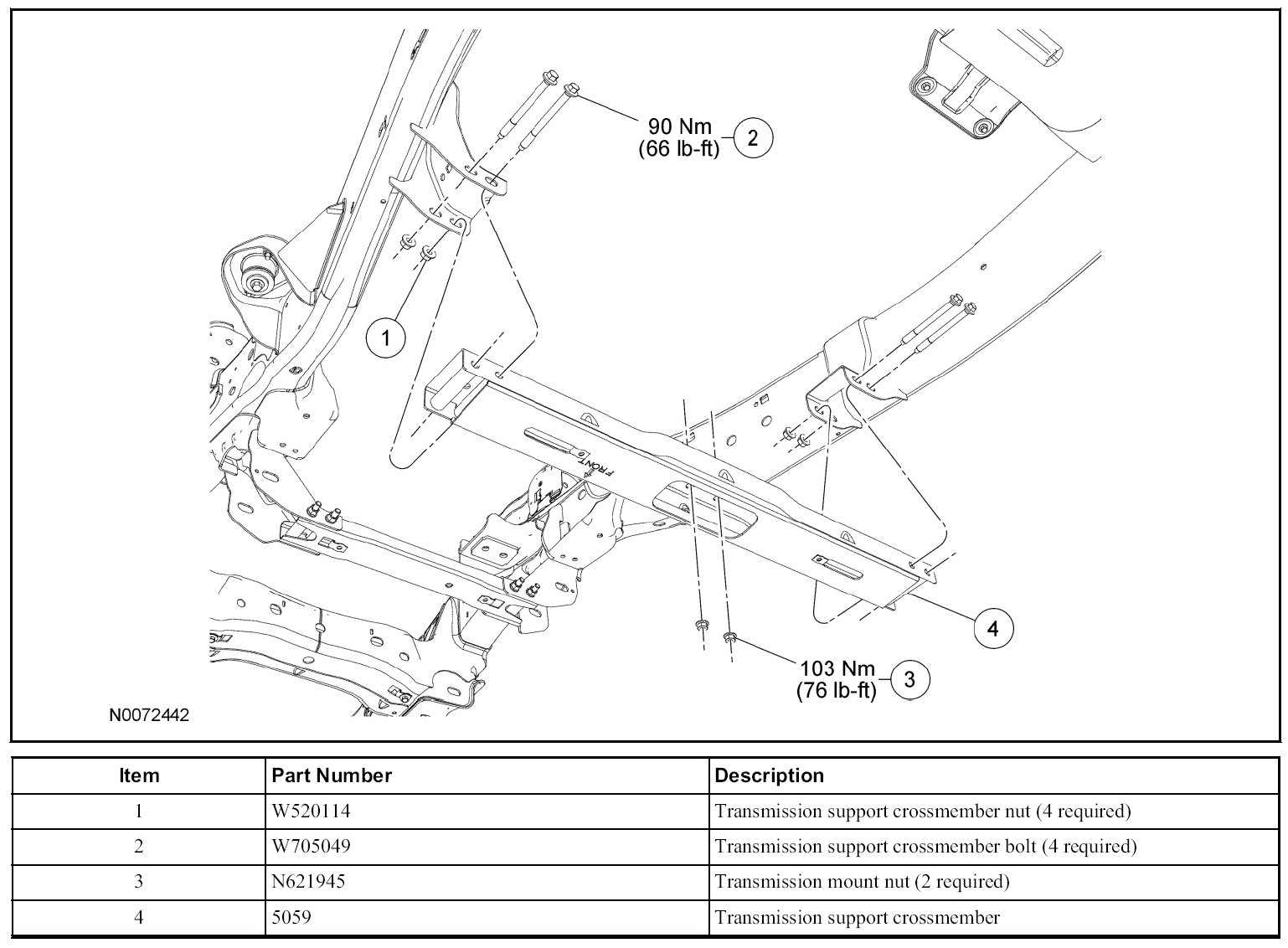 90 Nm
(66 lb-ft)
2

1

FRONT

4

103 Nm
(76 lb-ft)
3

N0072442

| Item | Part Number | Description |
|---|---|---|
| 1 | W520114 | Transmission support crossmember nut (4 required) |
| 2 | W705049 | Transmission support crossmember bolt (4 required) |
| 3 | N621945 | Transmission mount nut (2 required) |
| 4 | 5059 | Transmission support crossmember |