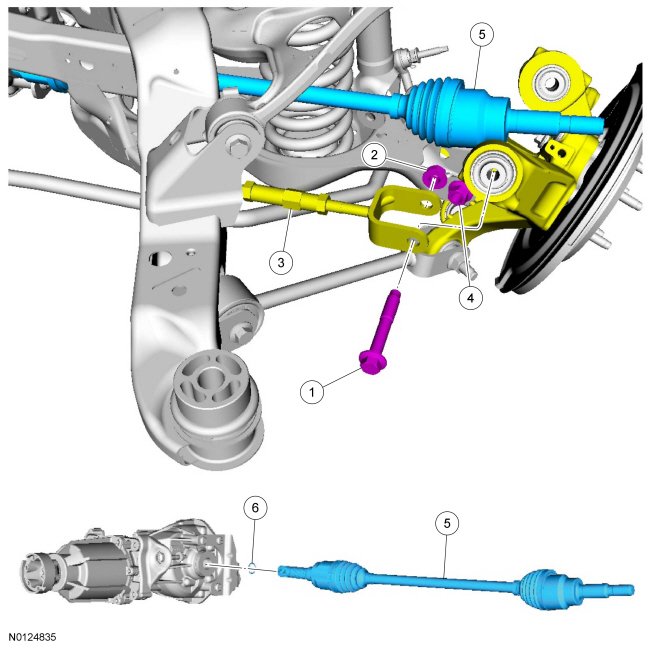 5
2
3
4
1
6
5
N0124835