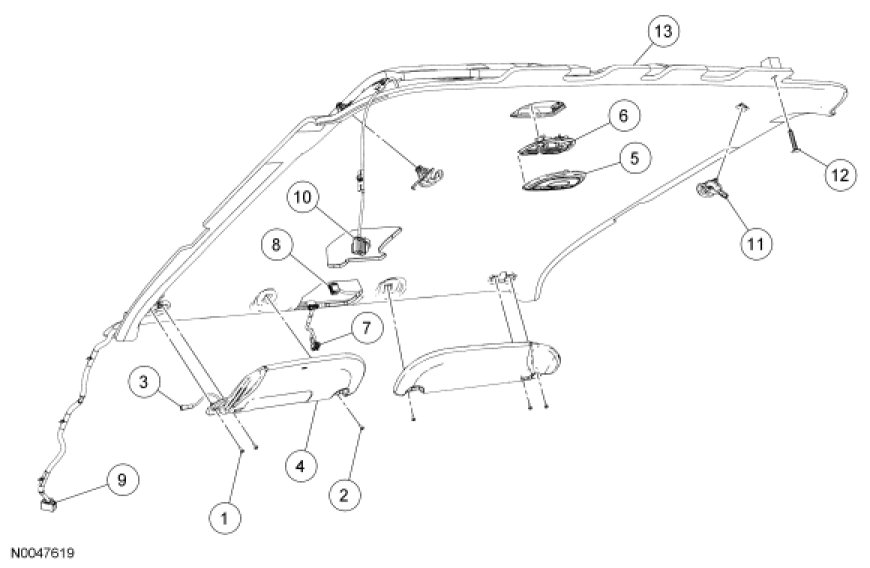 13
6
5
12
10
11
8
7
3
4
2
9
1
N0047619