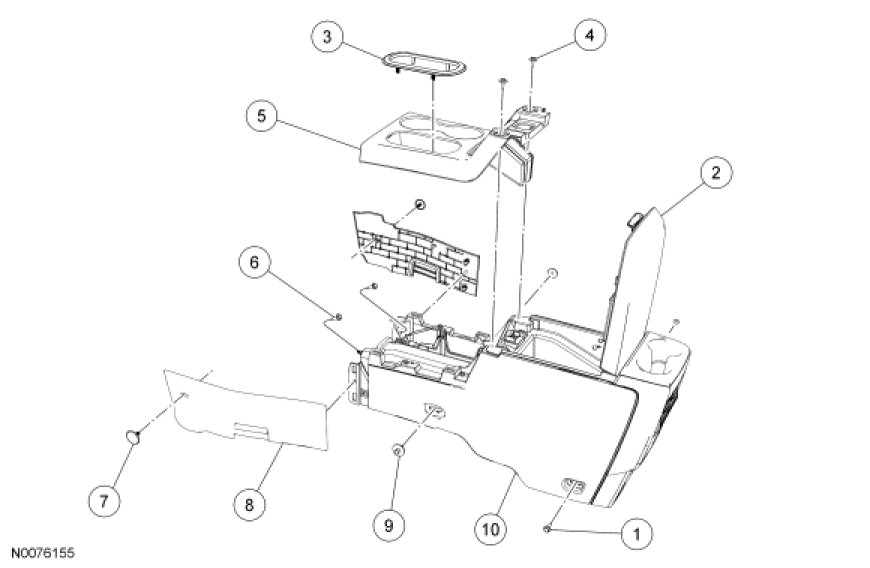 3
4
5
2
6
7
8
9
10
1
N0076155