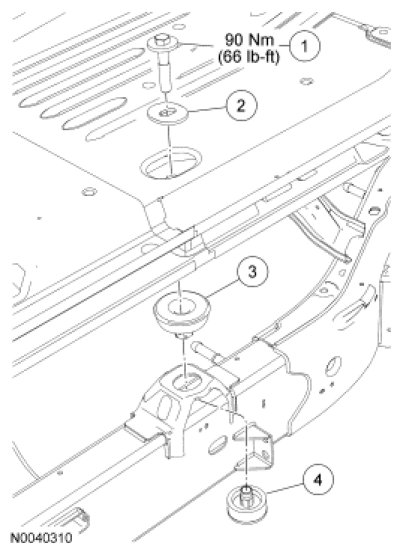 90 Nm
(66 lb-ft)
1
2
3
4
N0040310