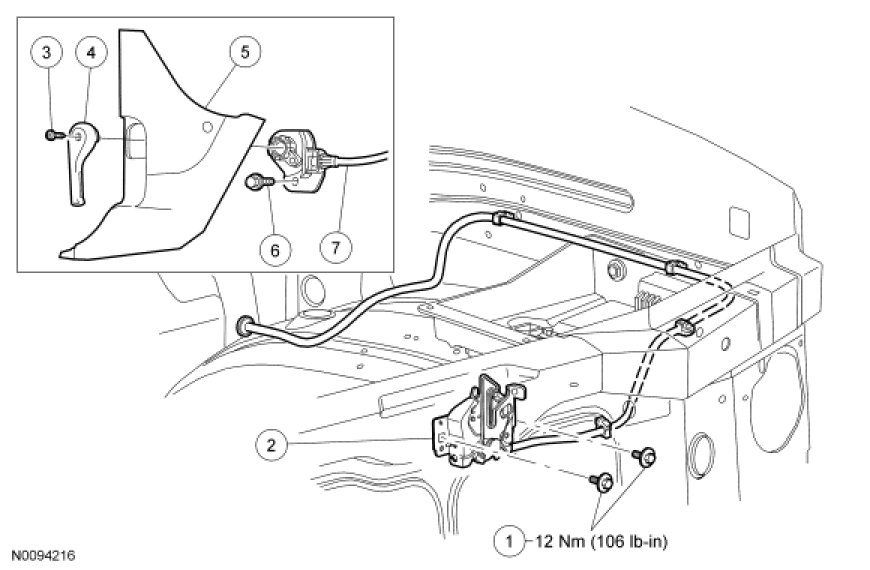 3
4
5
6
7
2
1 12 Nm (106 lb-in)
N0094216