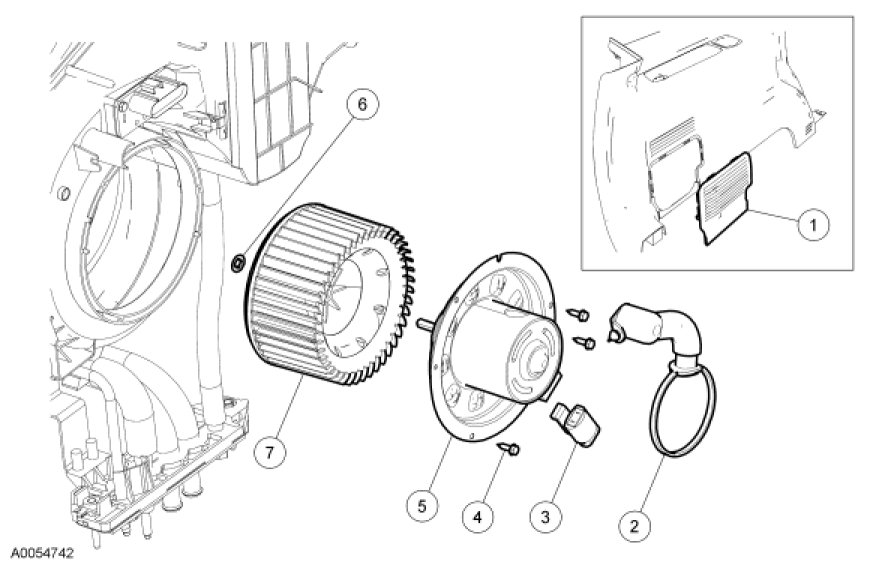 6
1
7
5
4
3
2
A0054742