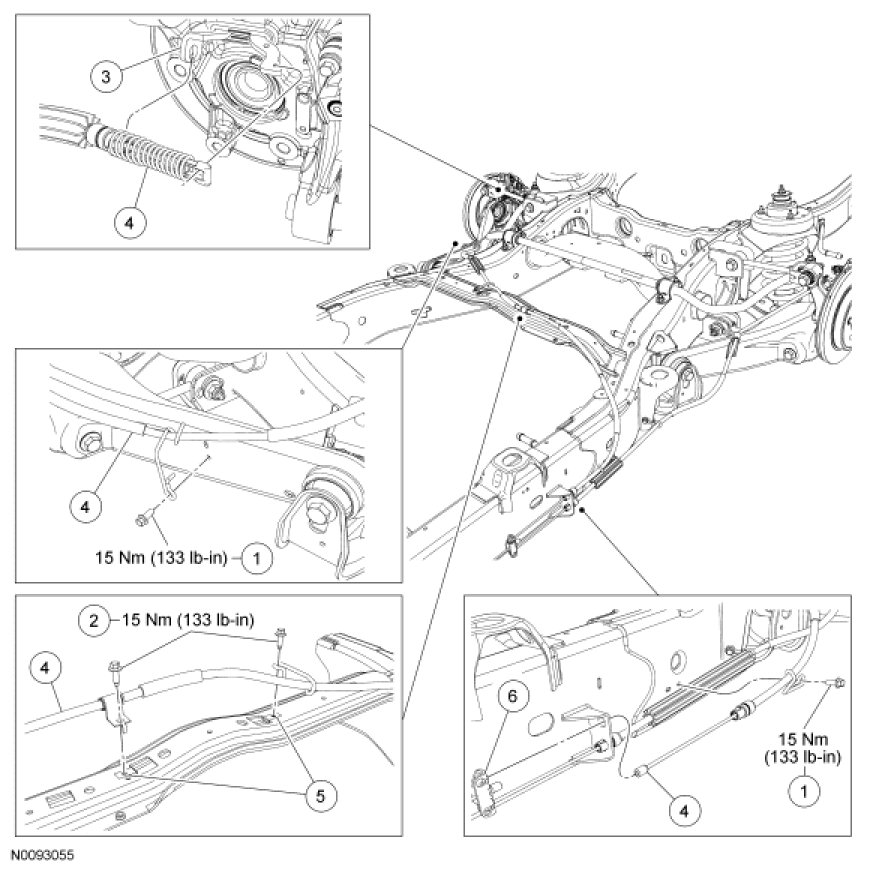 3

4

4

15 Nm (133 lb-in) 1

2 15 Nm (133 lb-in)

4

5

6

15 Nm
(133 lb-in)

1

4

N0093055