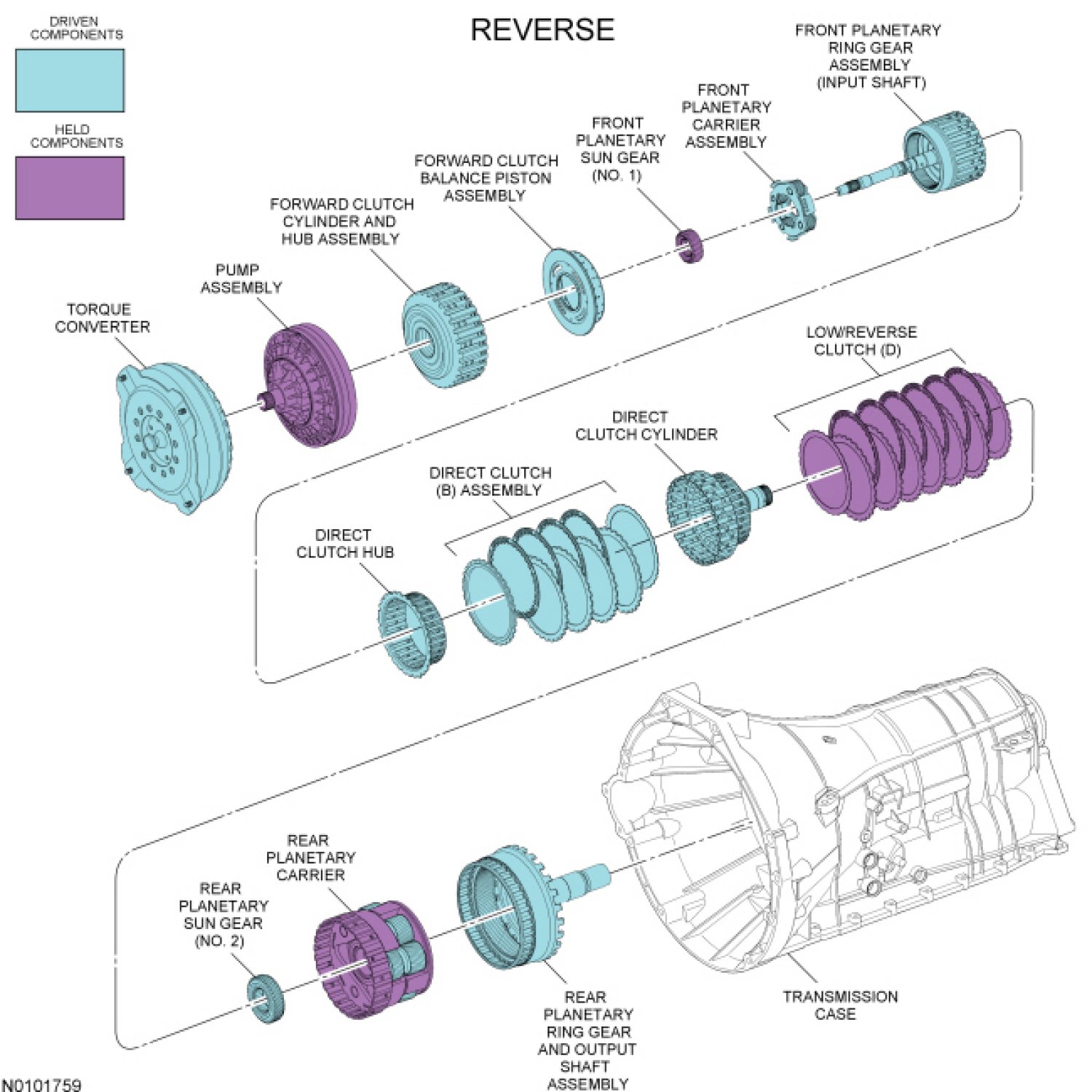 DRIVEN COMPONENTS

HELD COMPONENTS

REVERSE

FRONT PLANETARY RING GEAR ASSEMBLY (INPUT SHAFT)

FRONT PLANETARY CARRIER ASSEMBLY

FRONT PLANETARY SUN GEAR (NO. 1)

FORWARD CLUTCH BALANCE PISTON ASSEMBLY

FORWARD CLUTCH CYLINDER AND HUB ASSEMBLY

PUMP ASSEMBLY

TORQUE CONVERTER

LOW/REVERSE CLUTCH (D)

DIRECT CLUTCH CYLINDER

DIRECT CLUTCH (B) ASSEMBLY

DIRECT CLUTCH HUB

REAR PLANETARY CARRIER

REAR PLANETARY SUN GEAR (NO. 2)

REAR PLANETARY RING GEAR AND OUTPUT SHAFT ASSEMBLY

TRANSMISSION CASE

N0101759