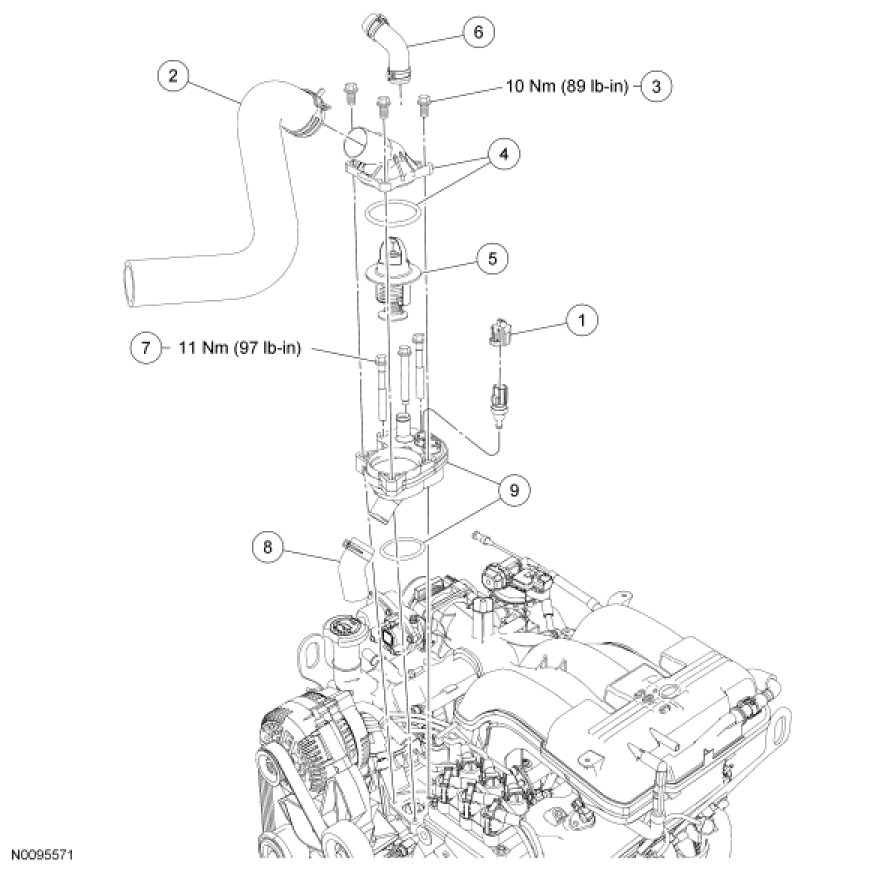 6

2

10 Nm (89 lb-in) 3

4

5

1

7 11 Nm (97 lb-in)

9

8

N0095571