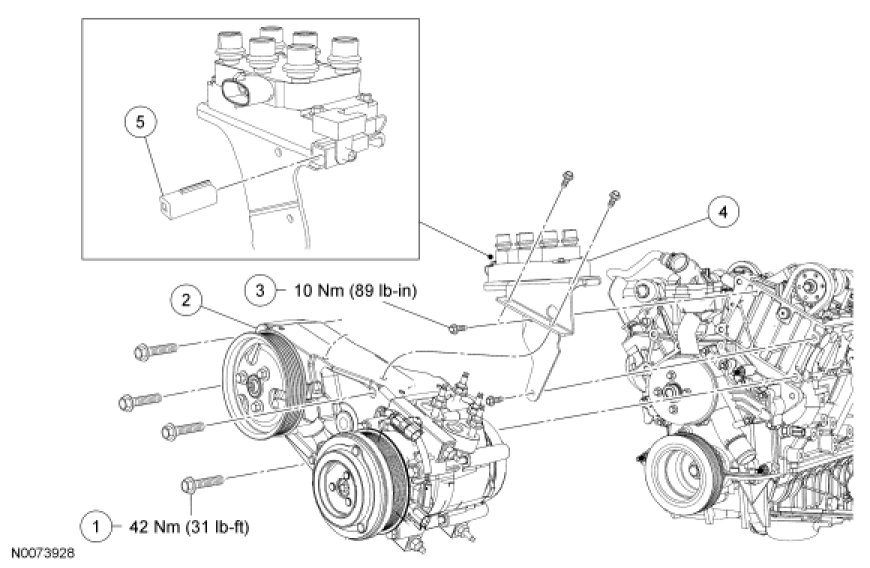 5

4

3 10 Nm (89 lb-in)

2

1 42 Nm (31 lb-ft)

N0073928